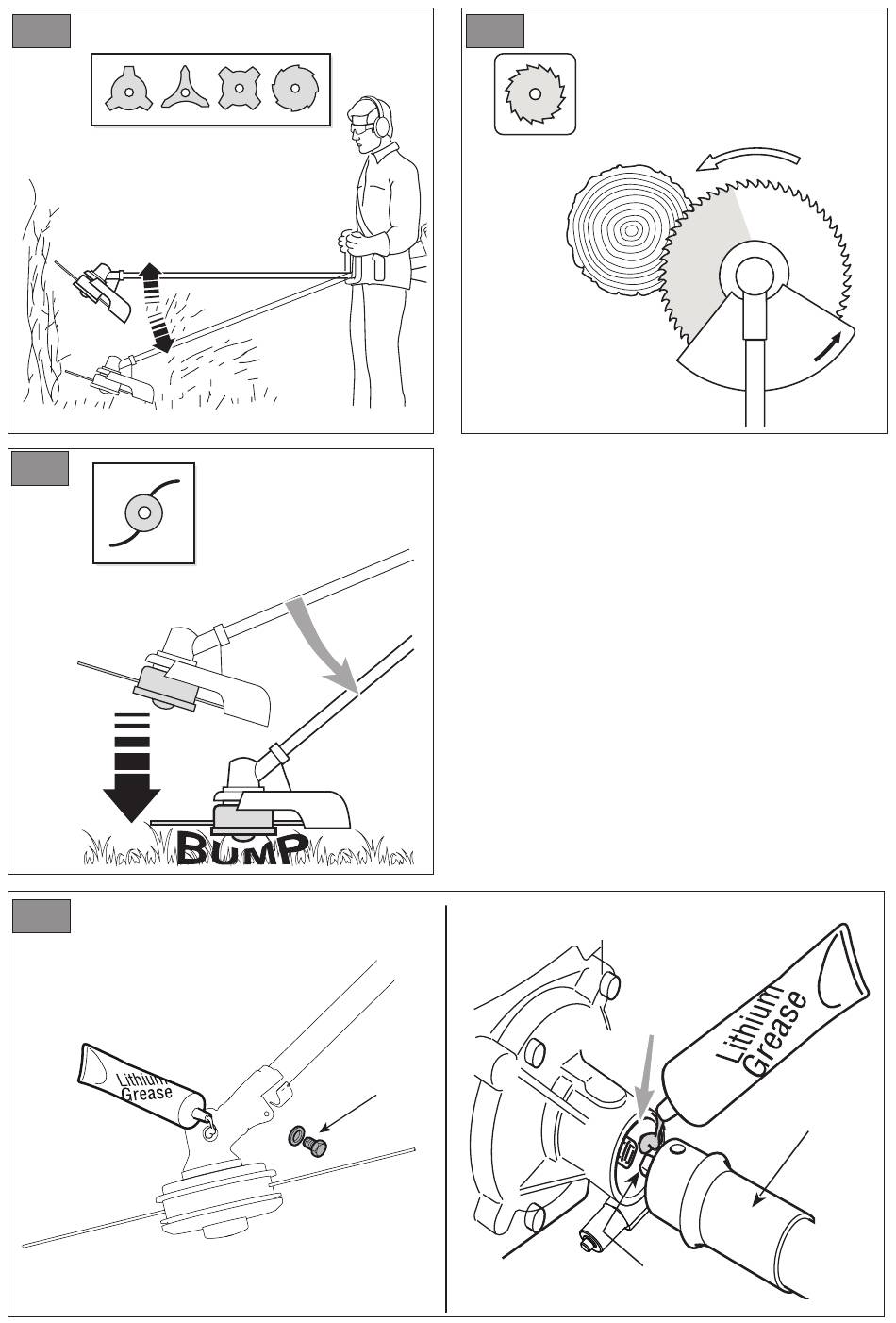 BUMP

Lithium Grease

Lithium Grease