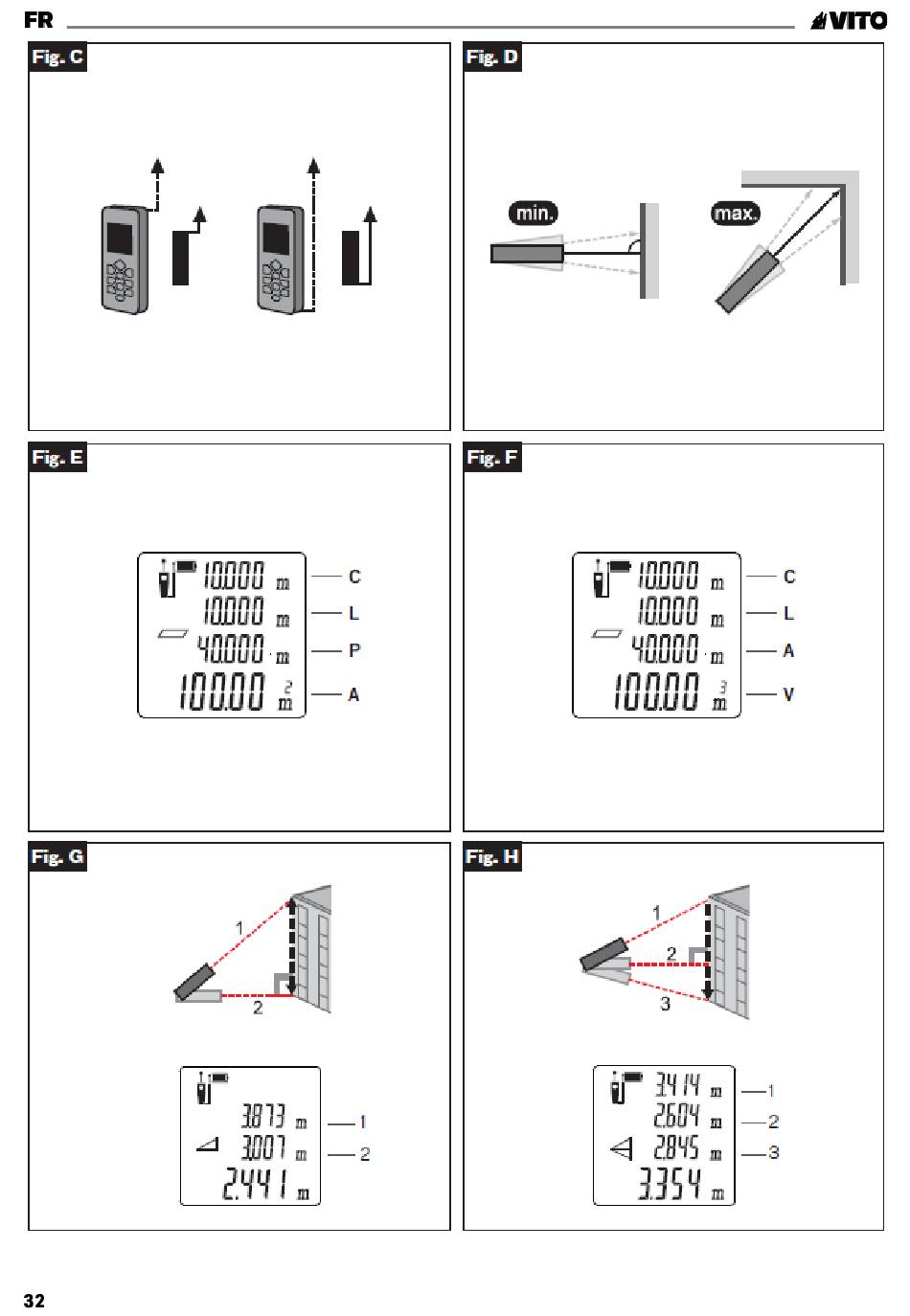 FR

VITO

Fig. C

Fig. D

min.

max.

Fig. E

10.000 m — C
10.000 m — L
40.000 m — P
100.00 $m^2$ — A

Fig. F

10.000 m — C
10.000 m — L
40.000 m — A
100.00 $m^3$ — V

Fig. G

1
2

3.873 m — 1
3.007 m — 2
2.441 m

Fig. H

1
2
3

3.414 m — 1
2.604 m — 2
2.845 m — 3
3.354 m

32