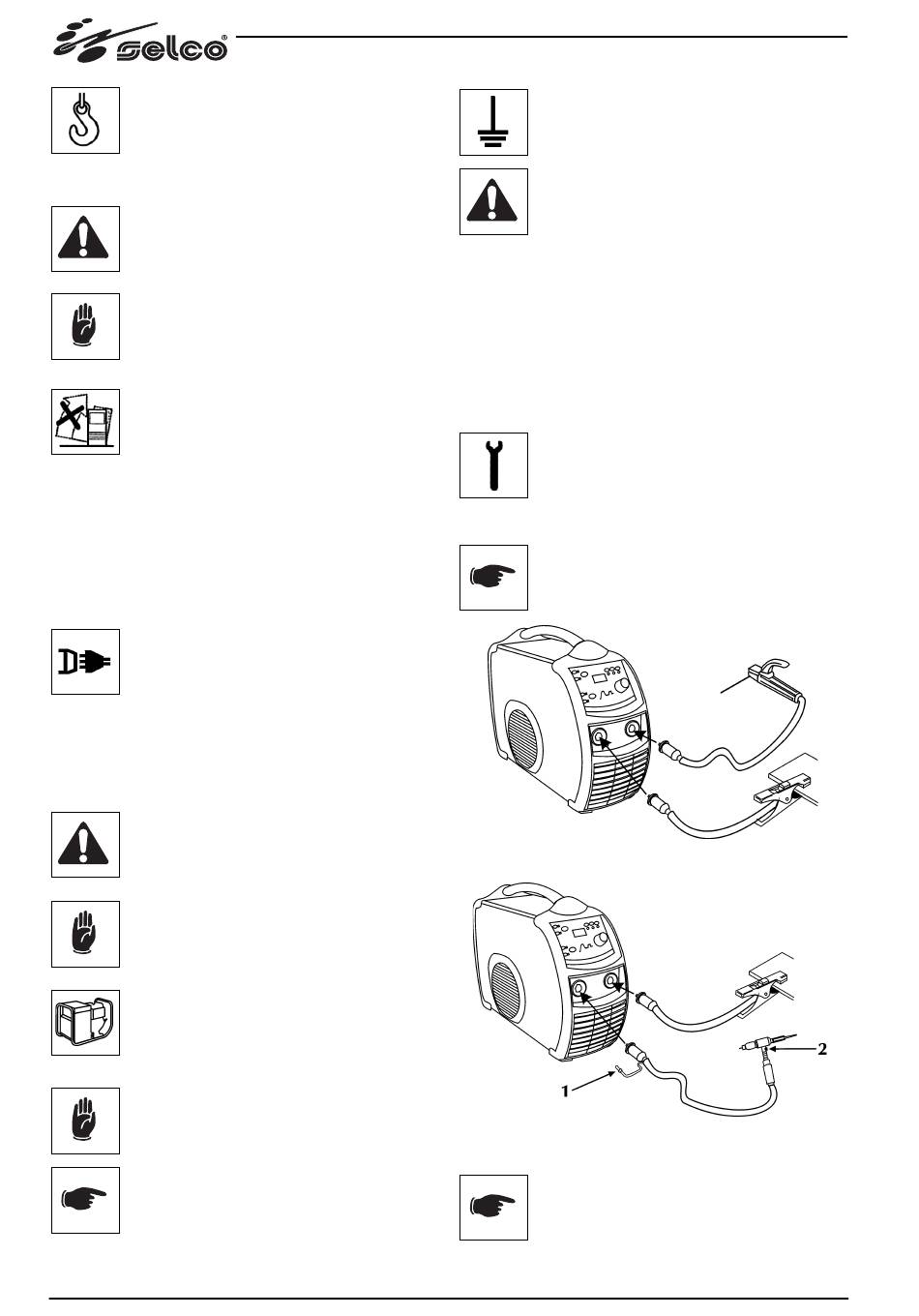 selco®

1

2