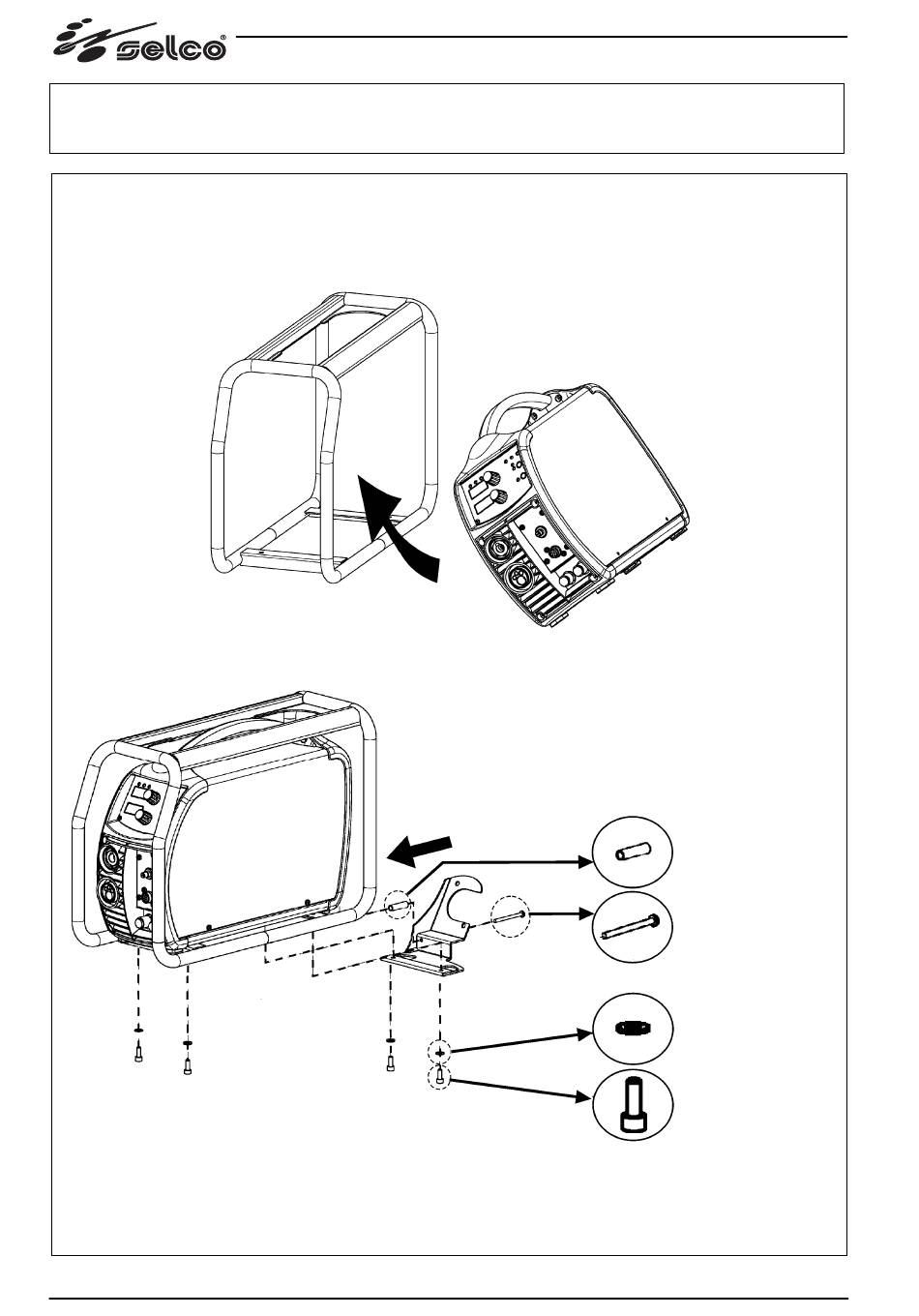 selco®