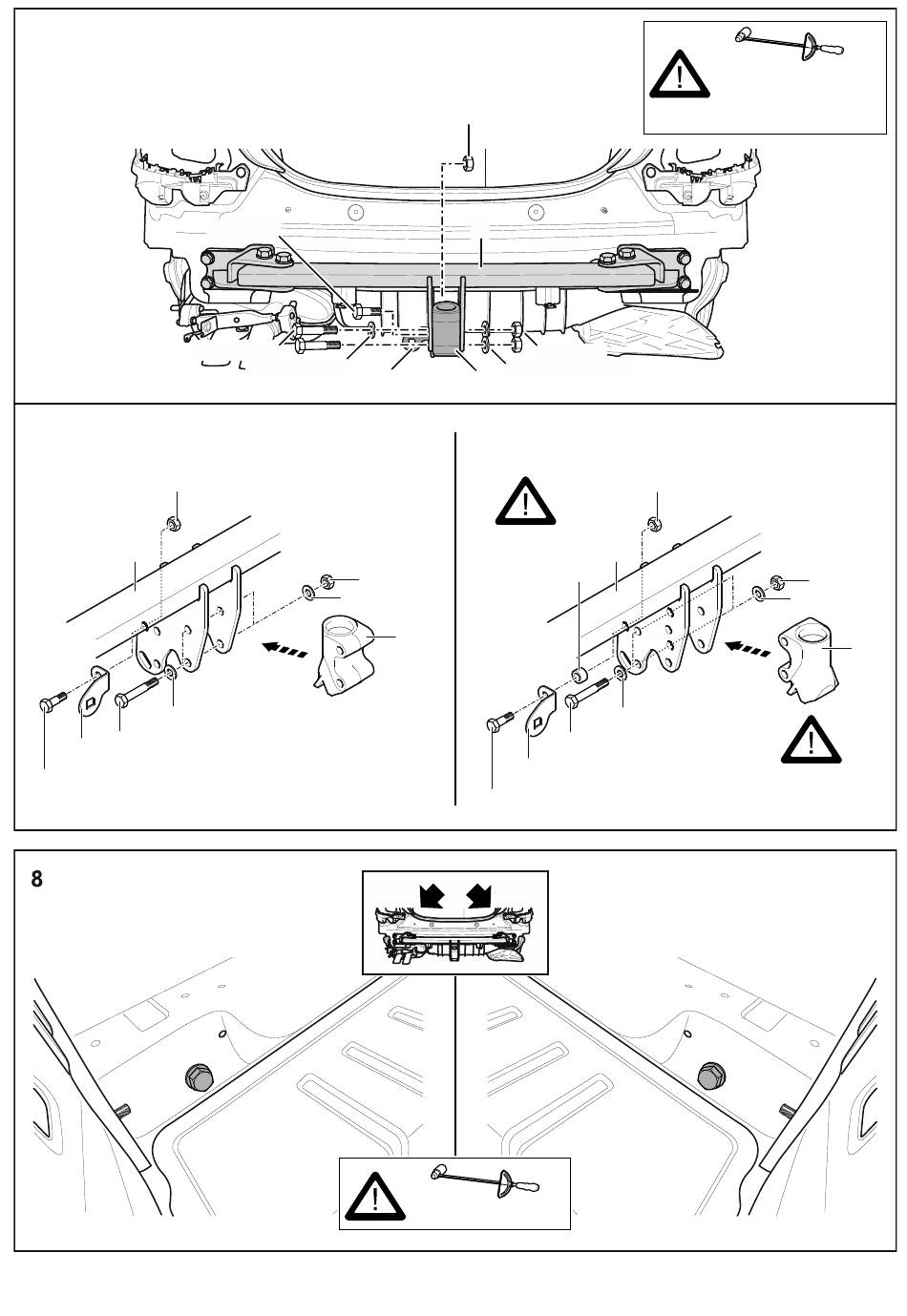 8