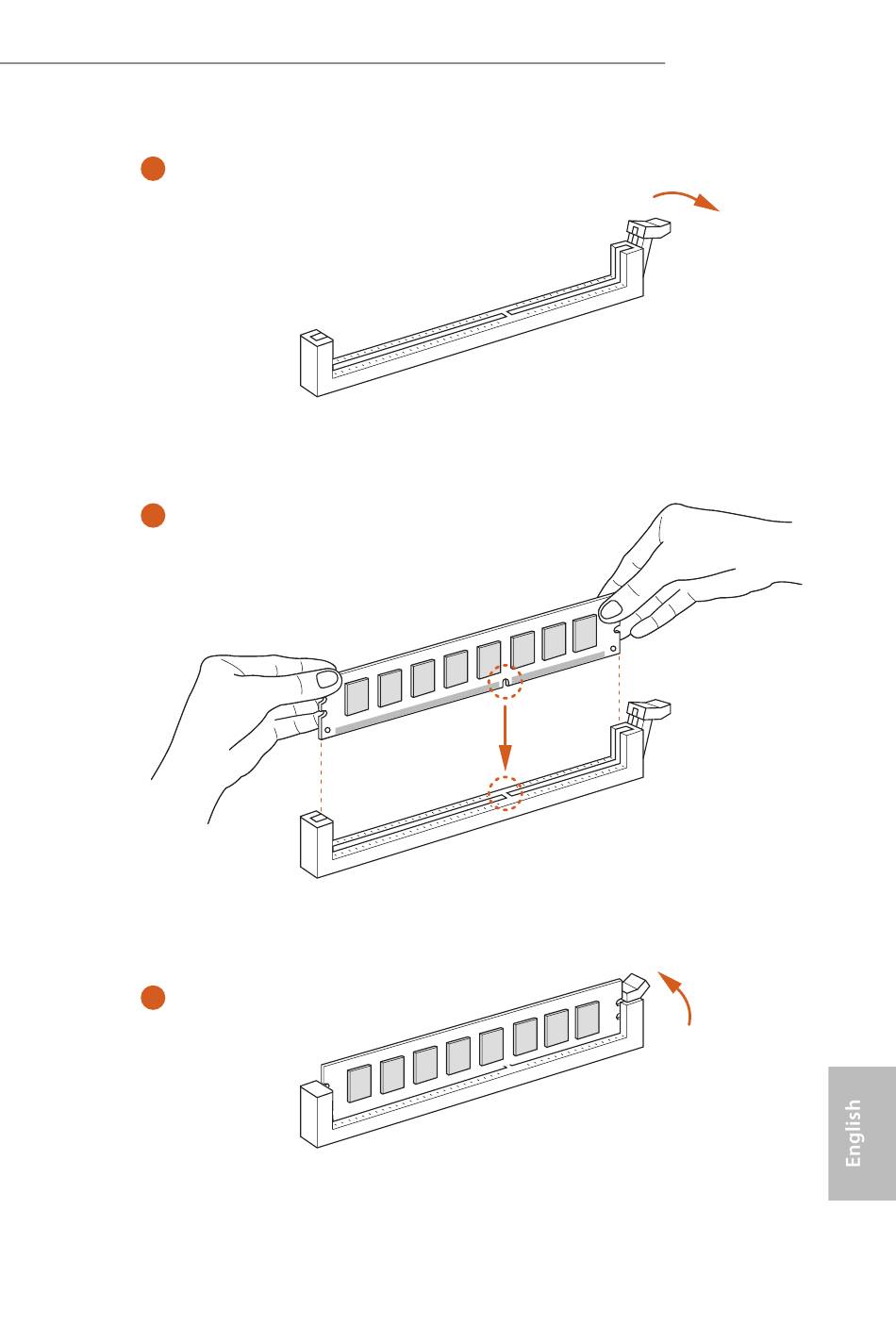 English