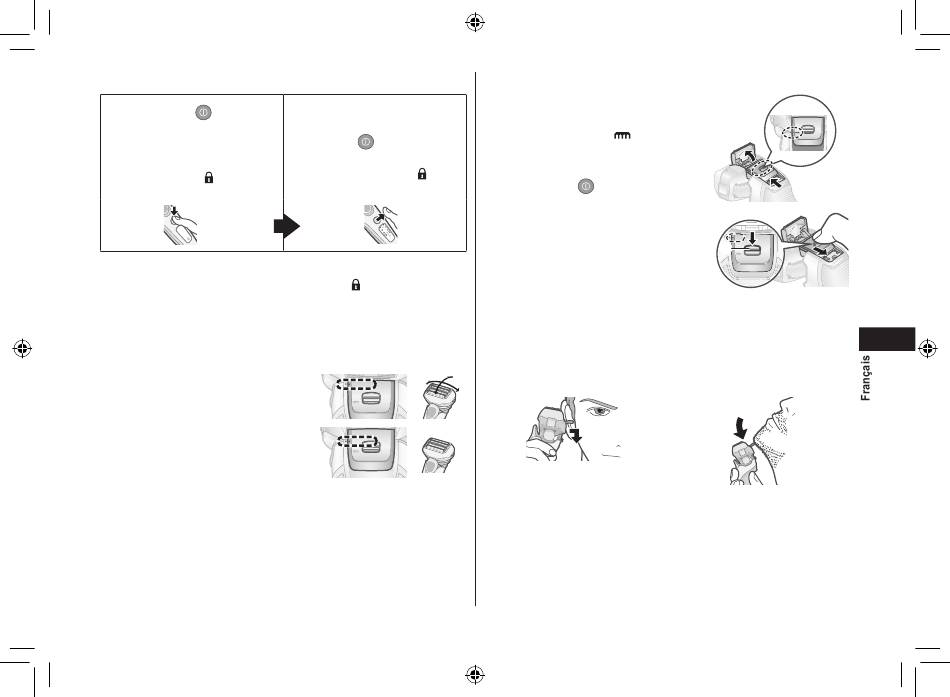 Français