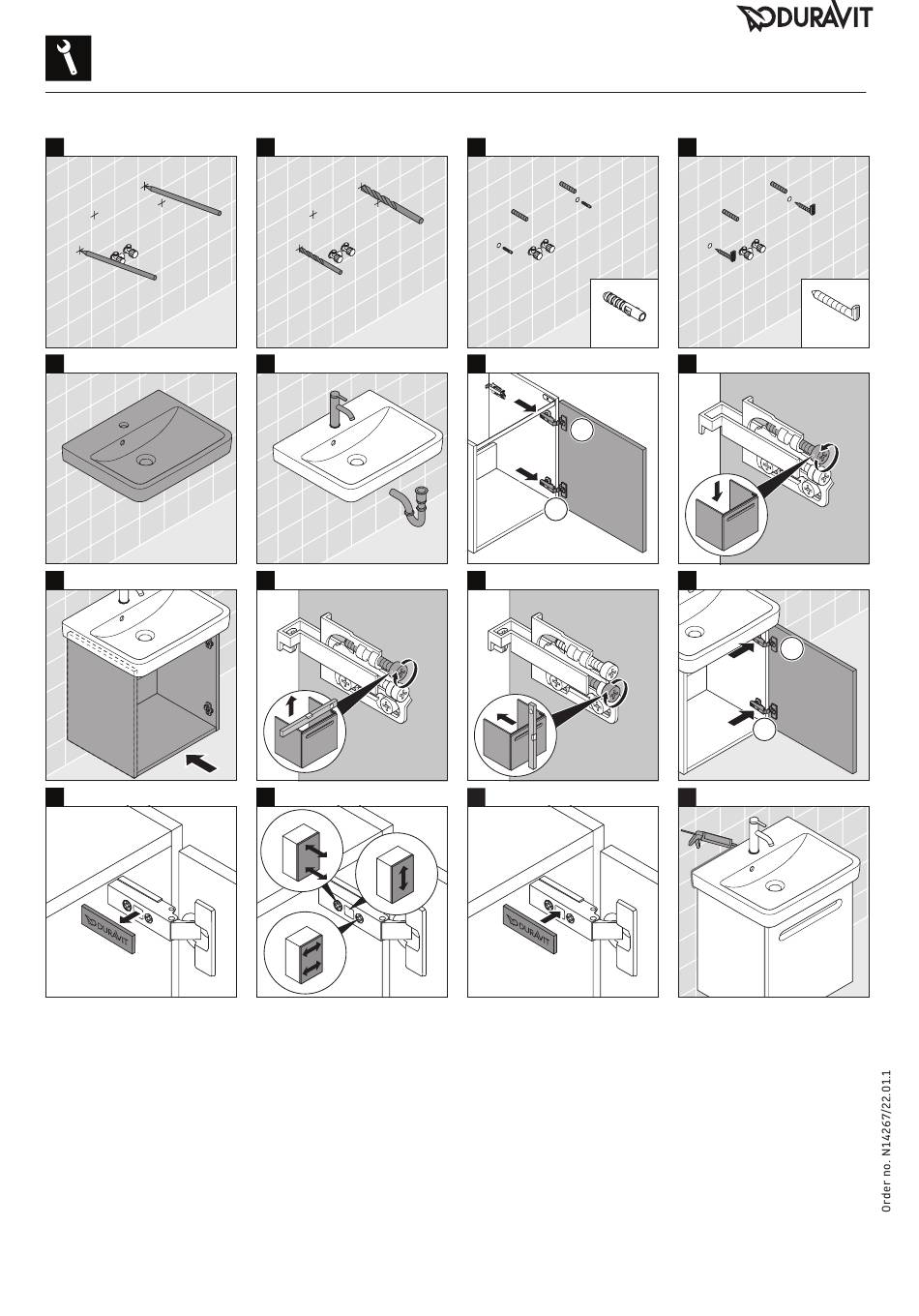 DURAVIT

DURAVIT

DURAVIT

Order no. N14267/22.01.1