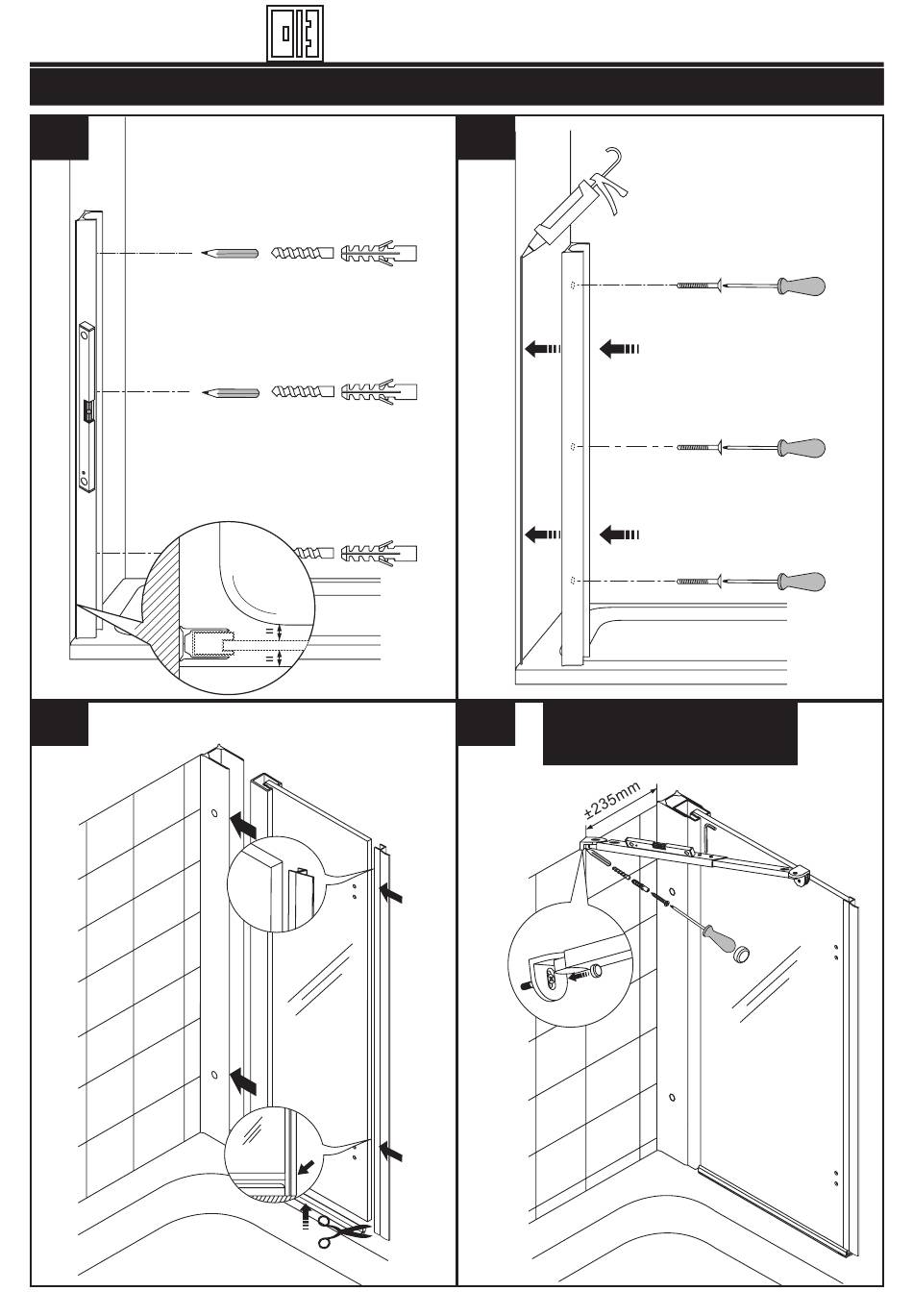 =
=
±235mm