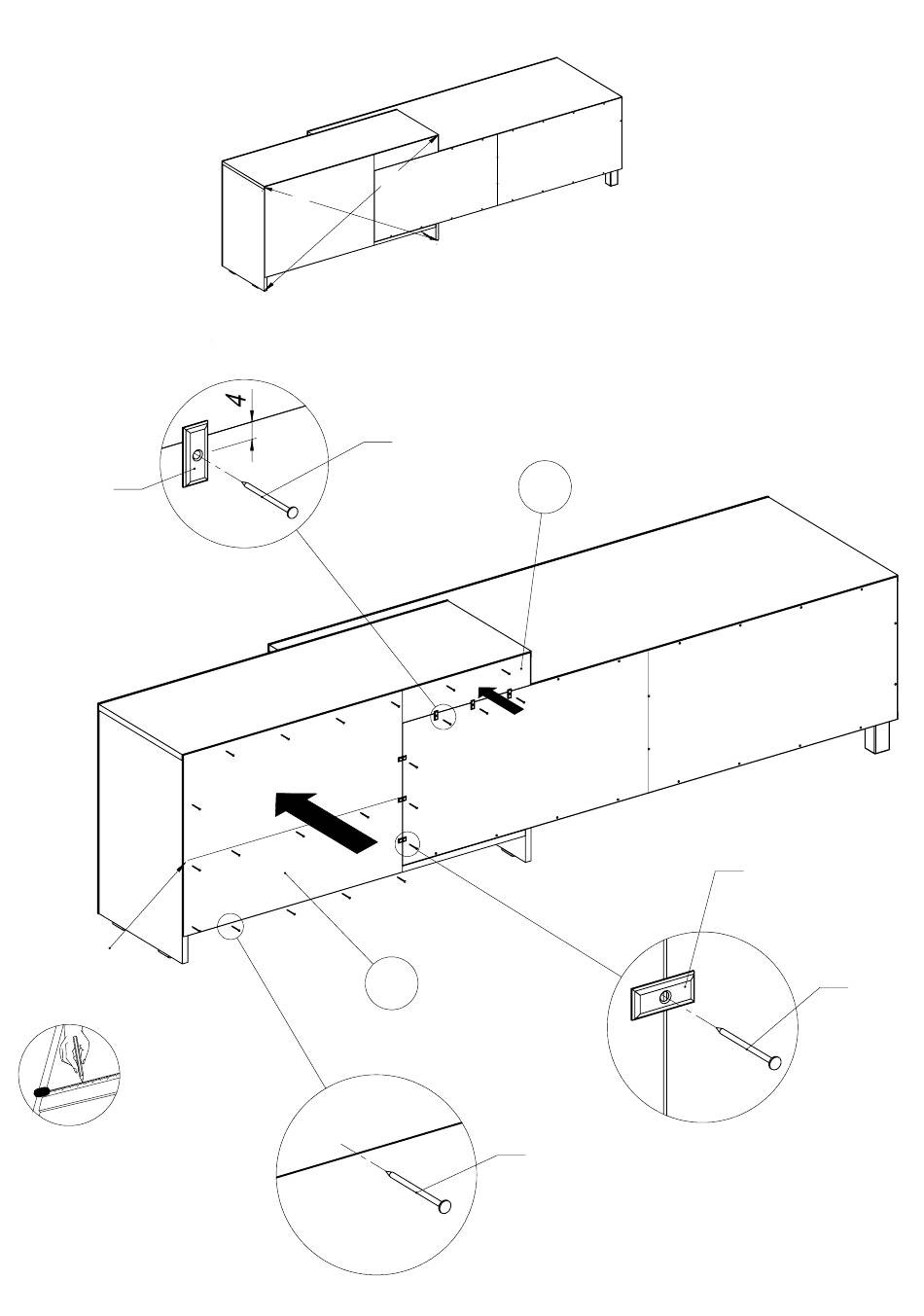 4