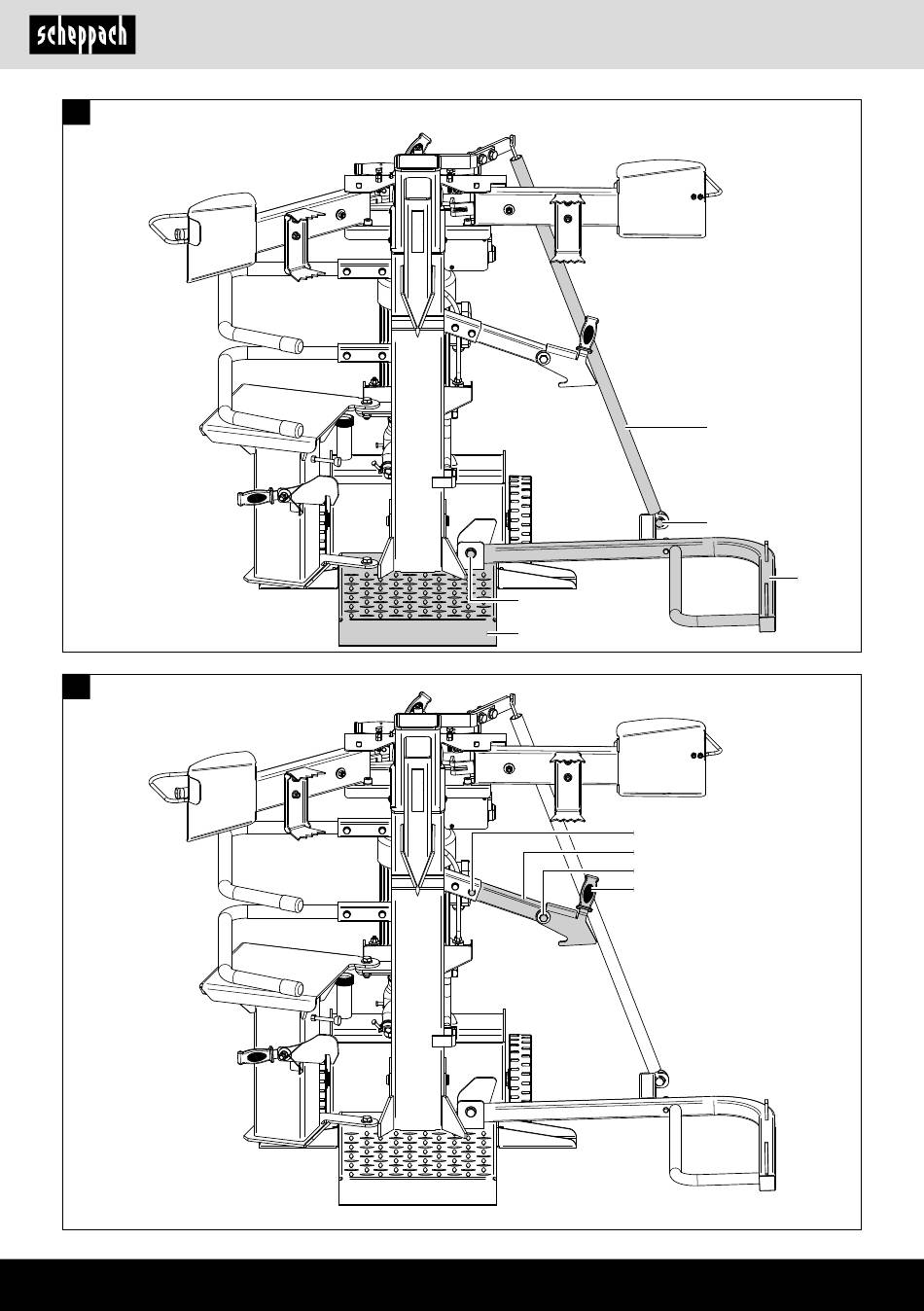 scheppach