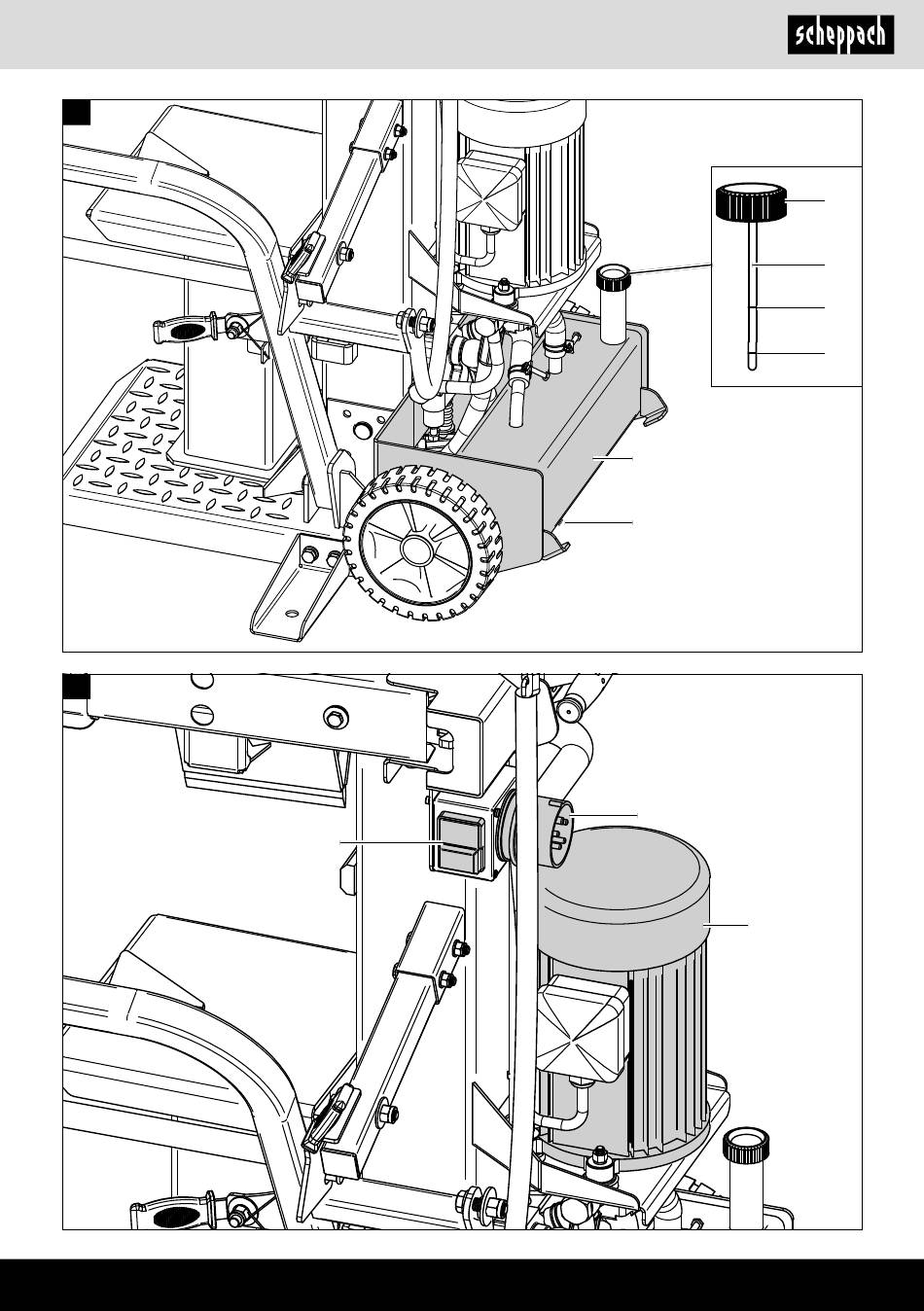 scheppach