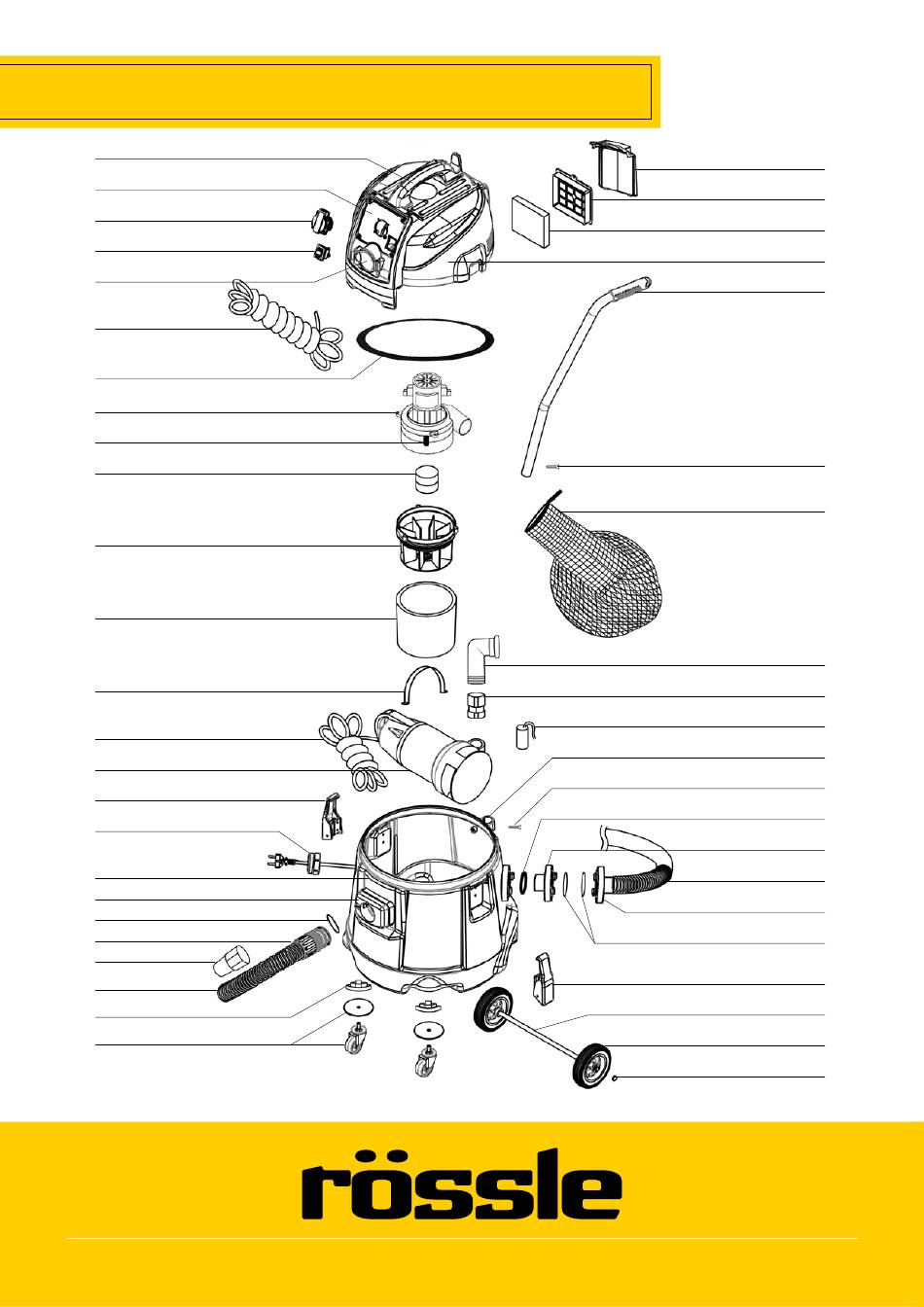 rössle