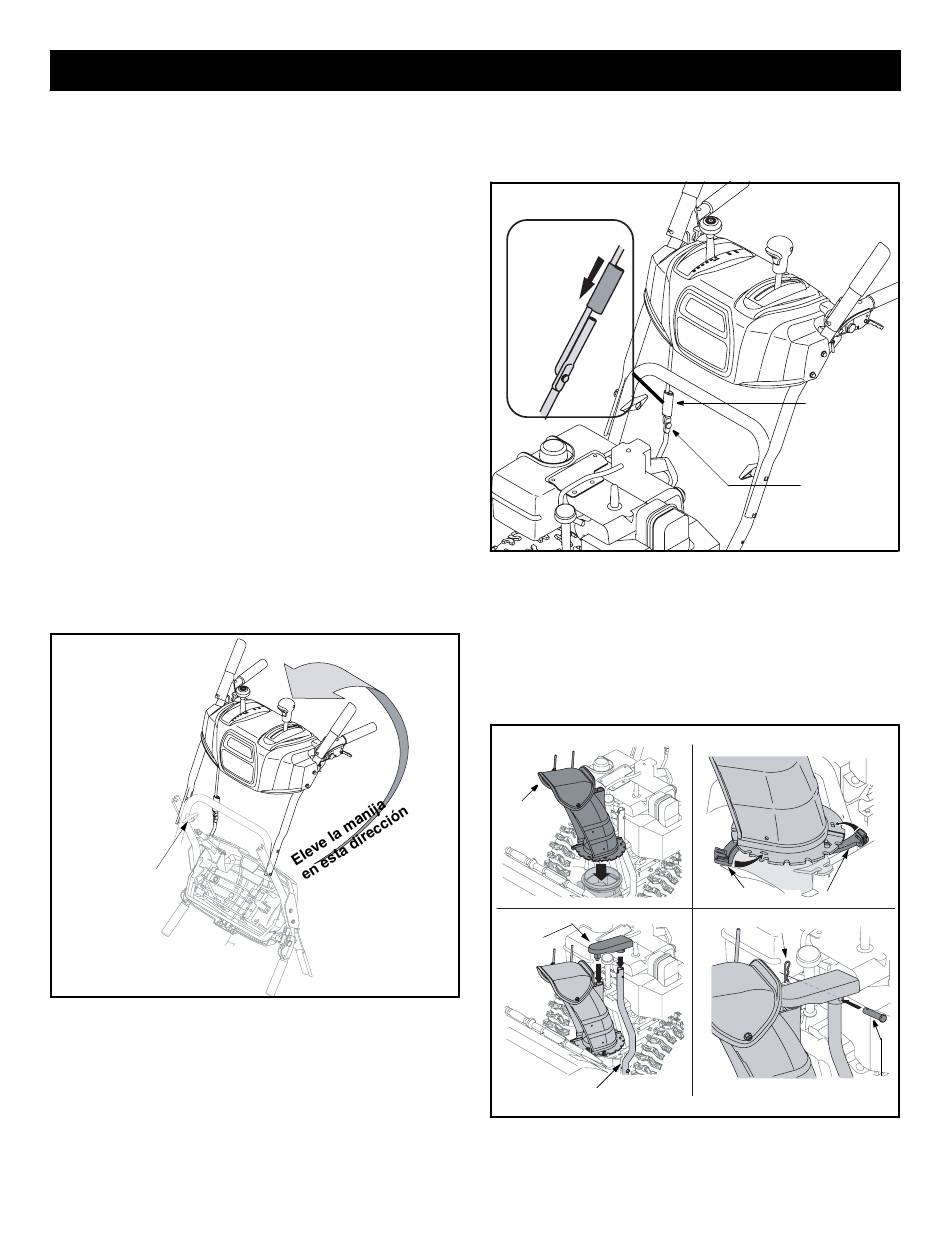 Eleve la manija en esta dirección