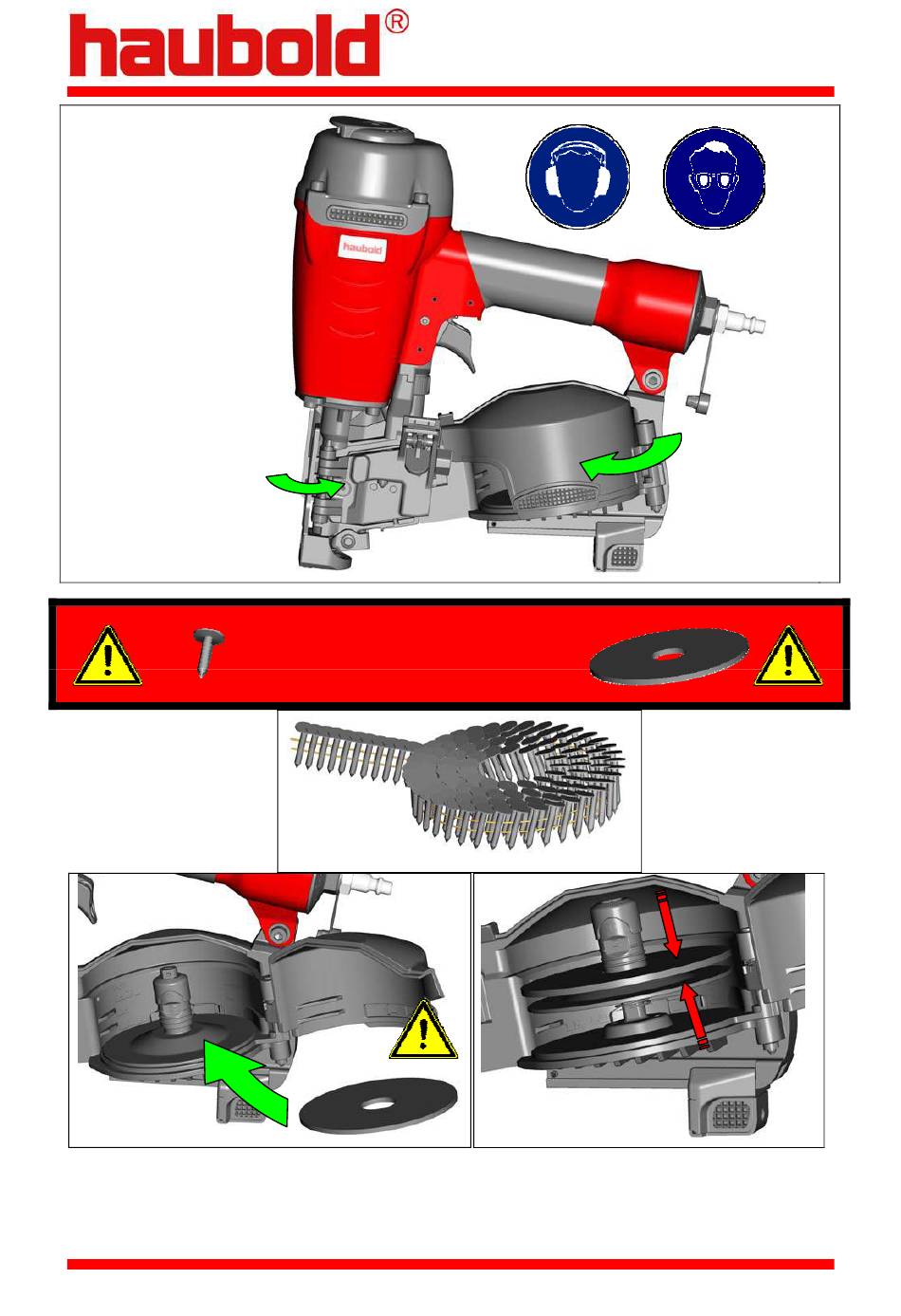 haubold®

haubold