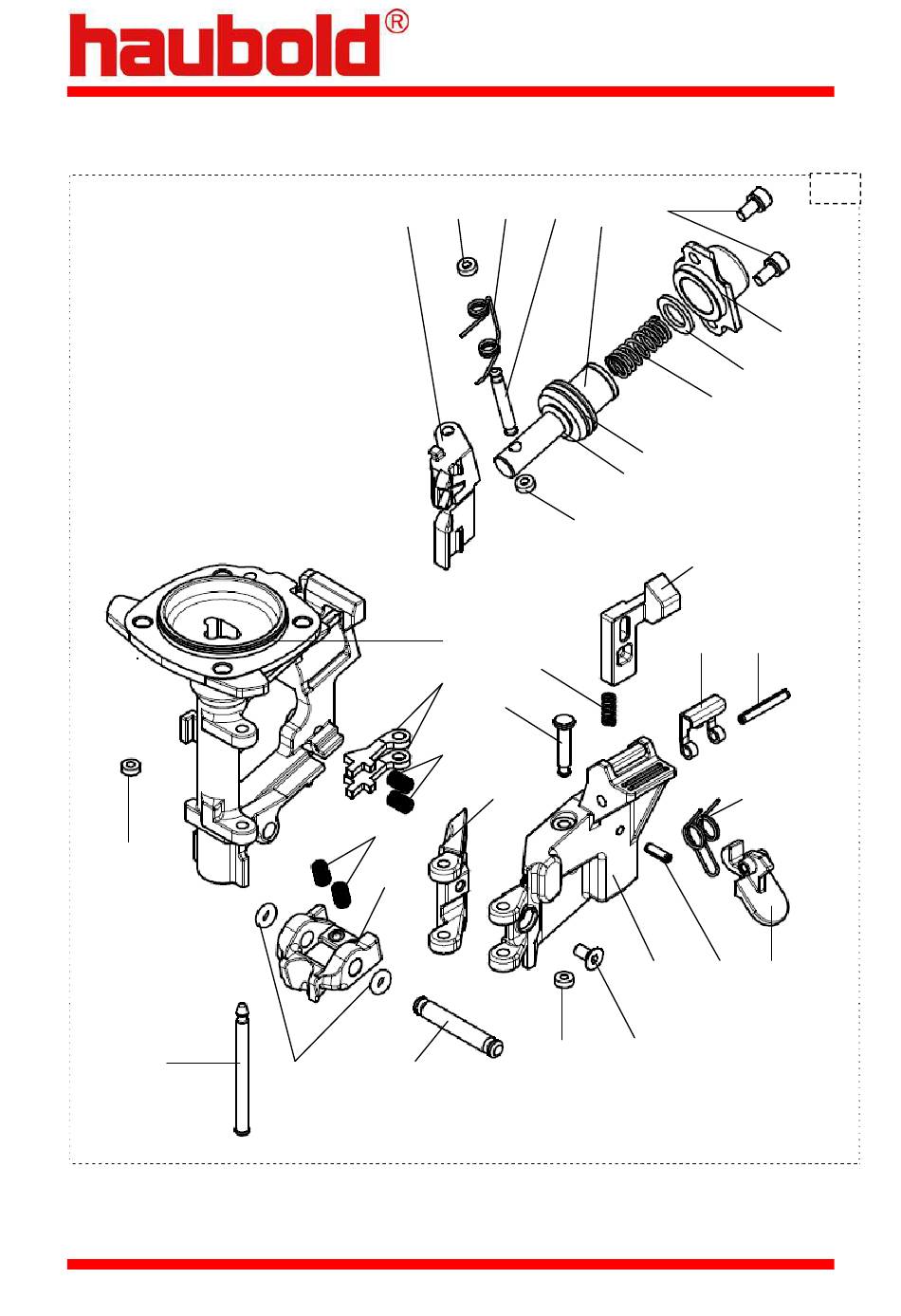 haubold®