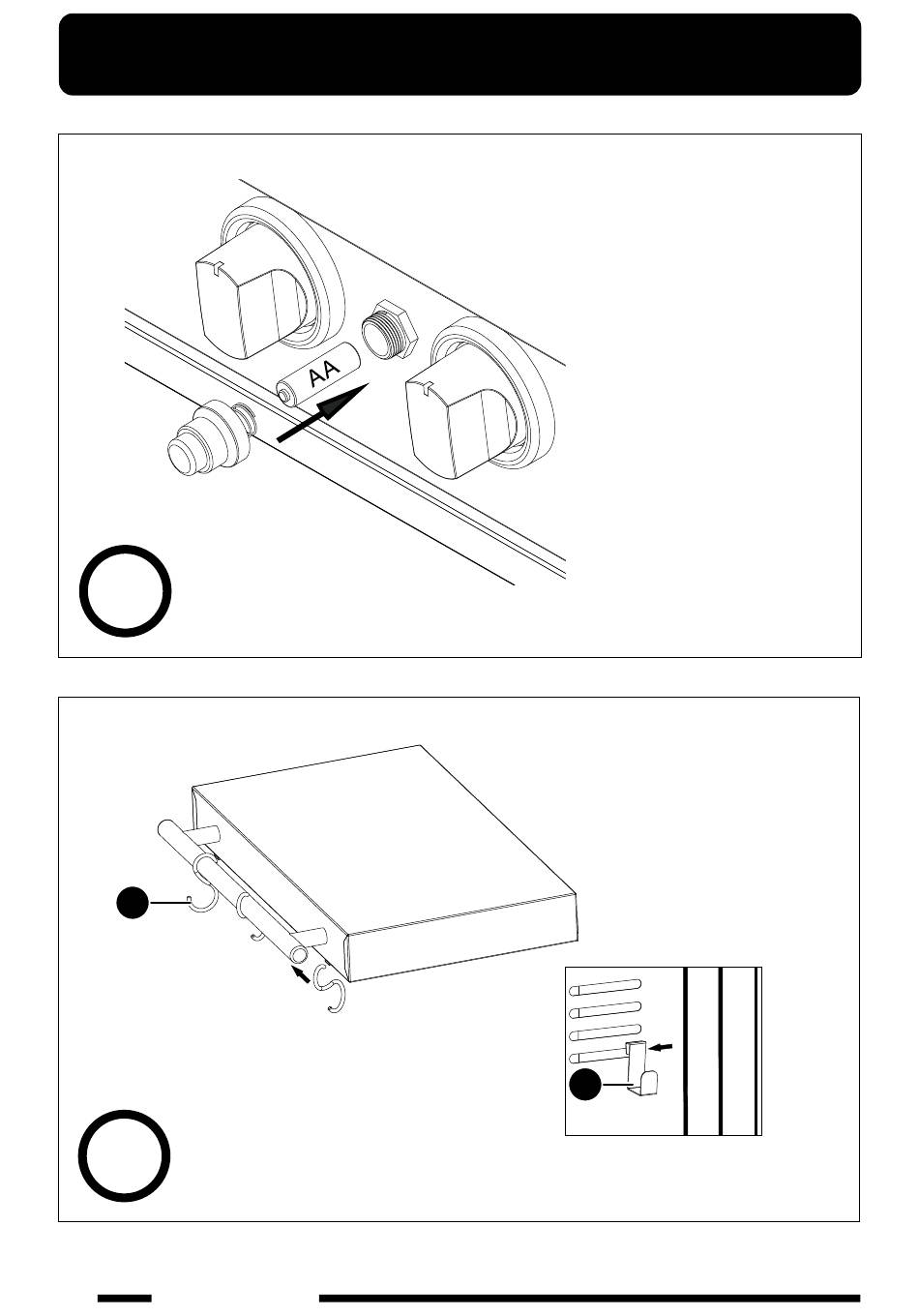 AA