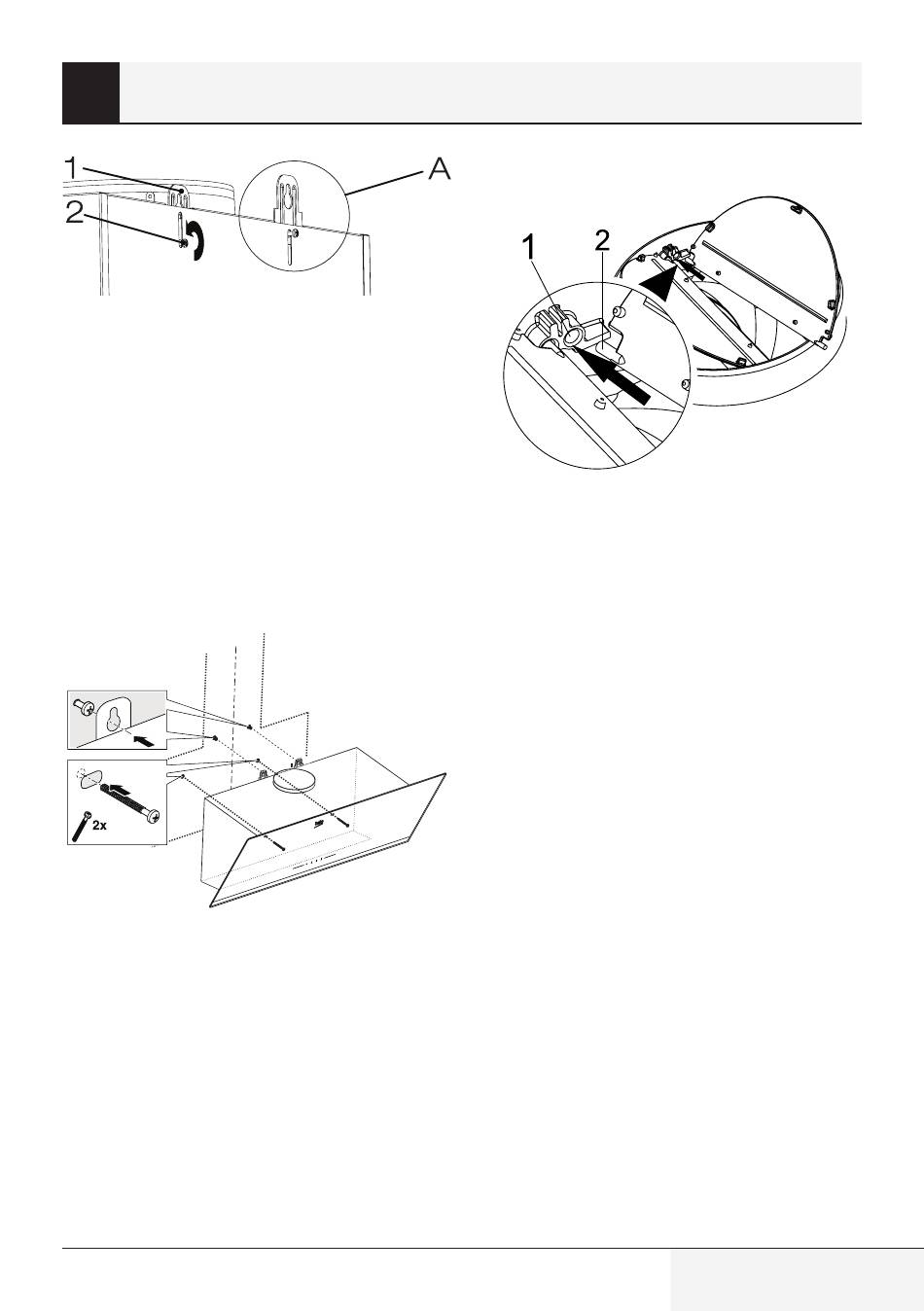 1
2
A

1
2

2x