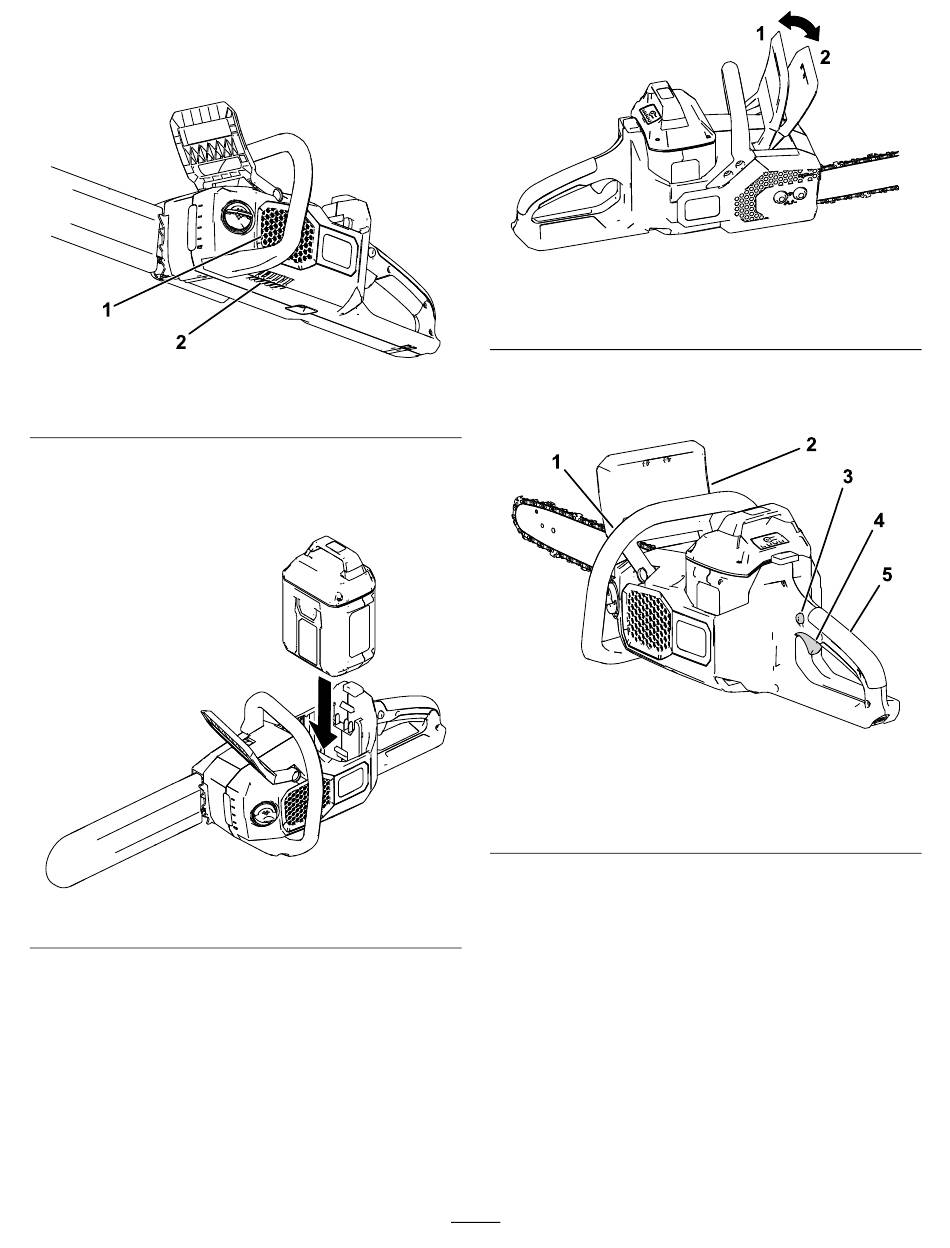 1
2

1
2

1
2
3
4
5