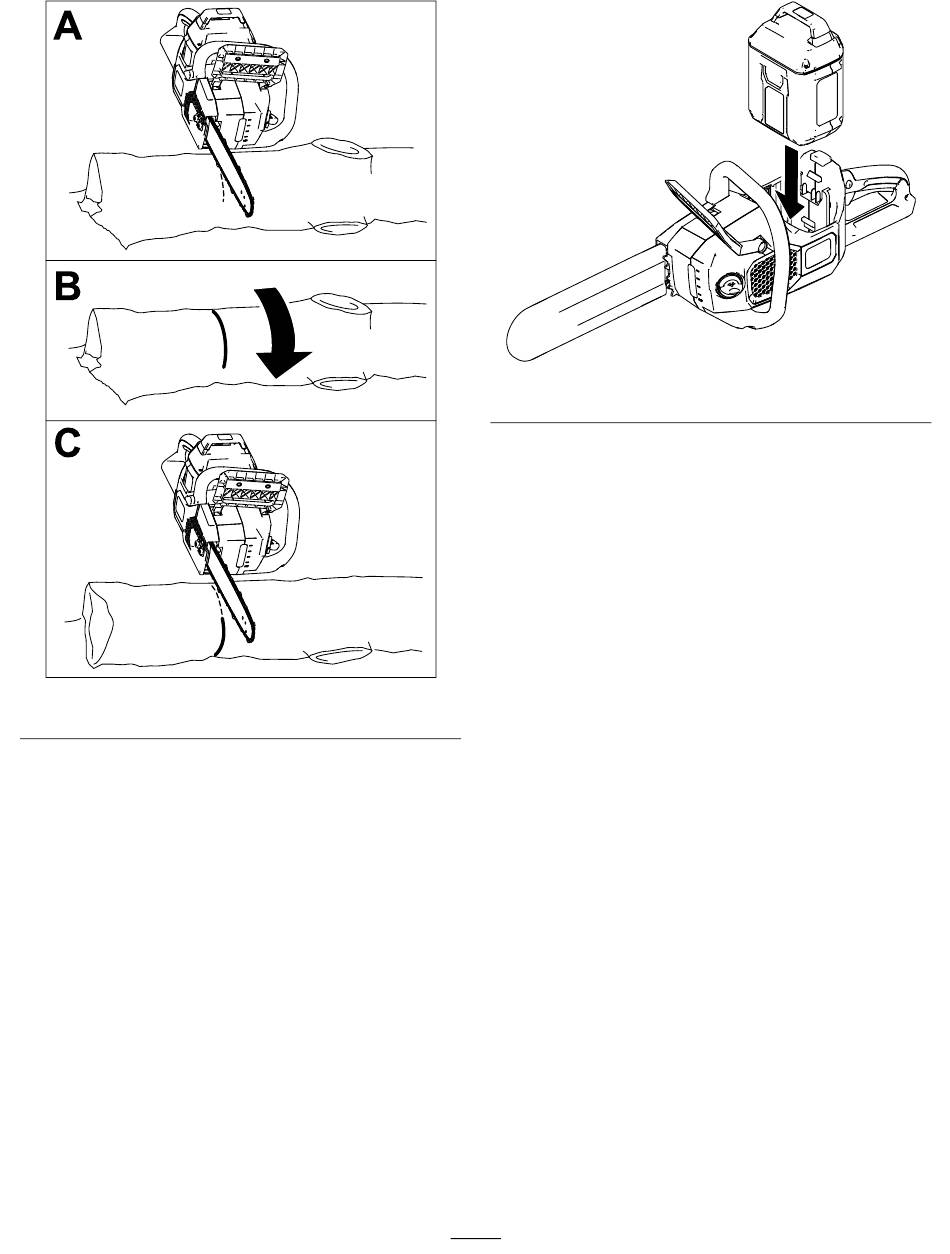 A

B

C