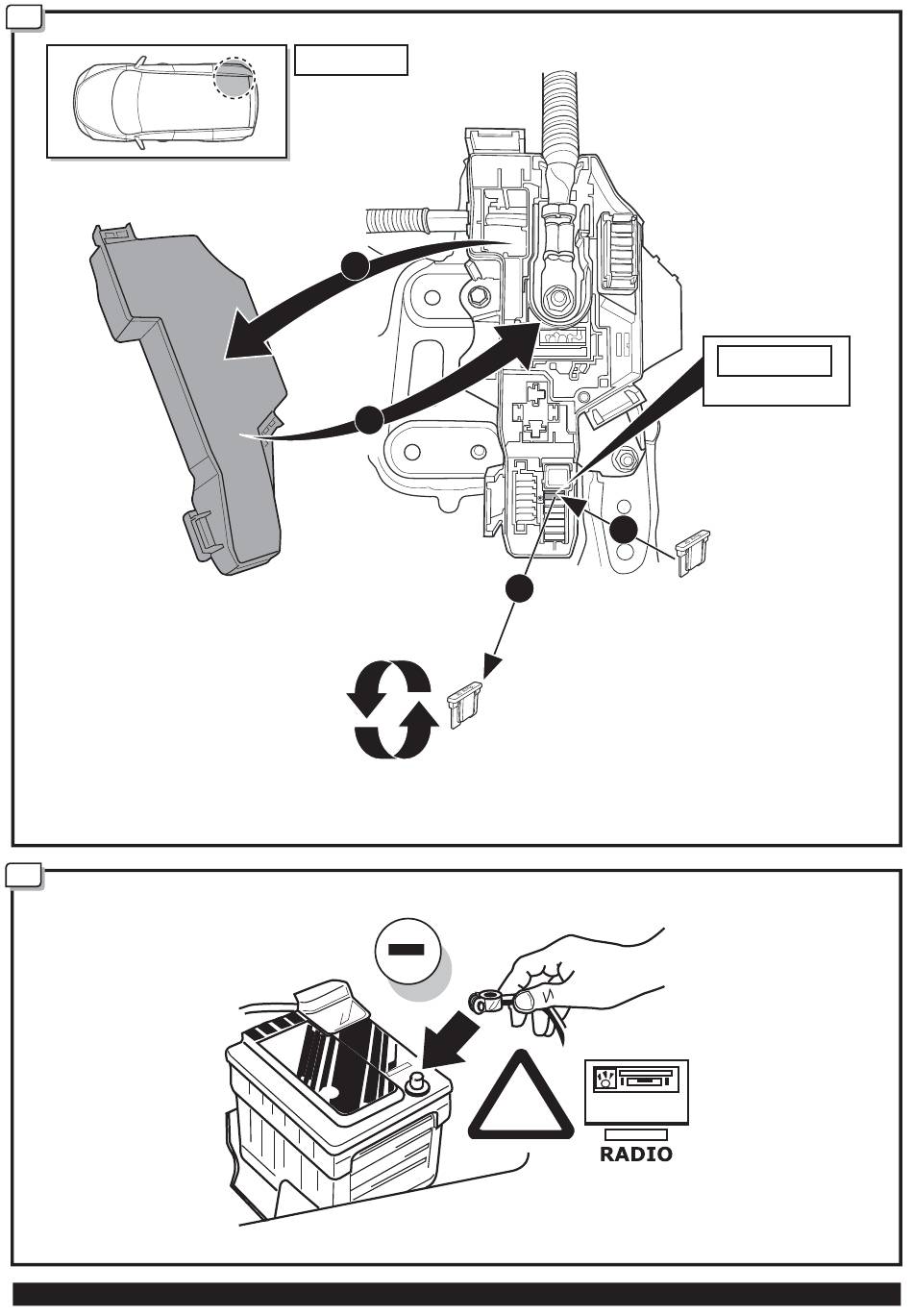 RADIO