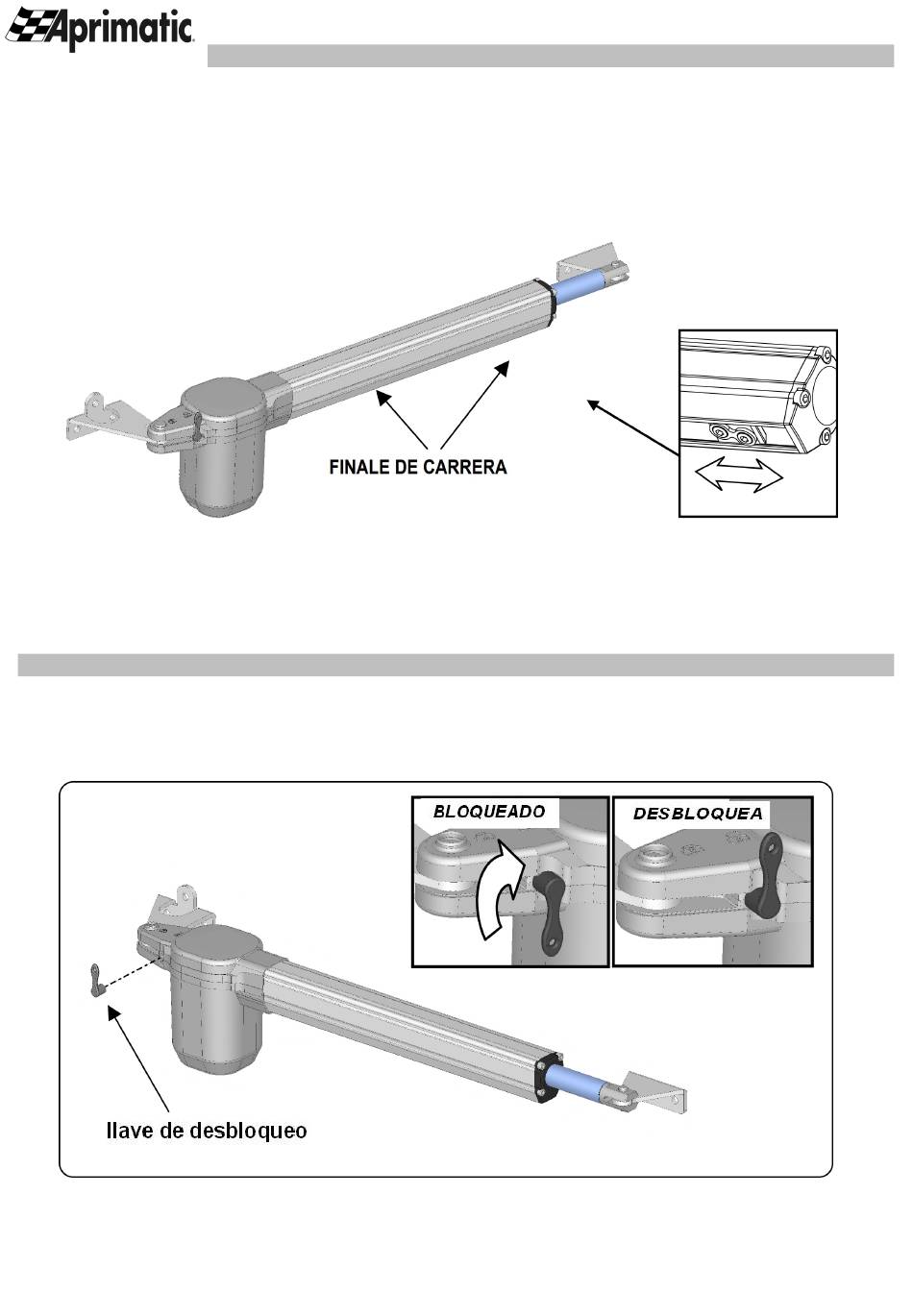 Aprimatic

FINALE DE CARRERA

BLOQUEADO

DESBLOQUEA

llave de desbloqueo