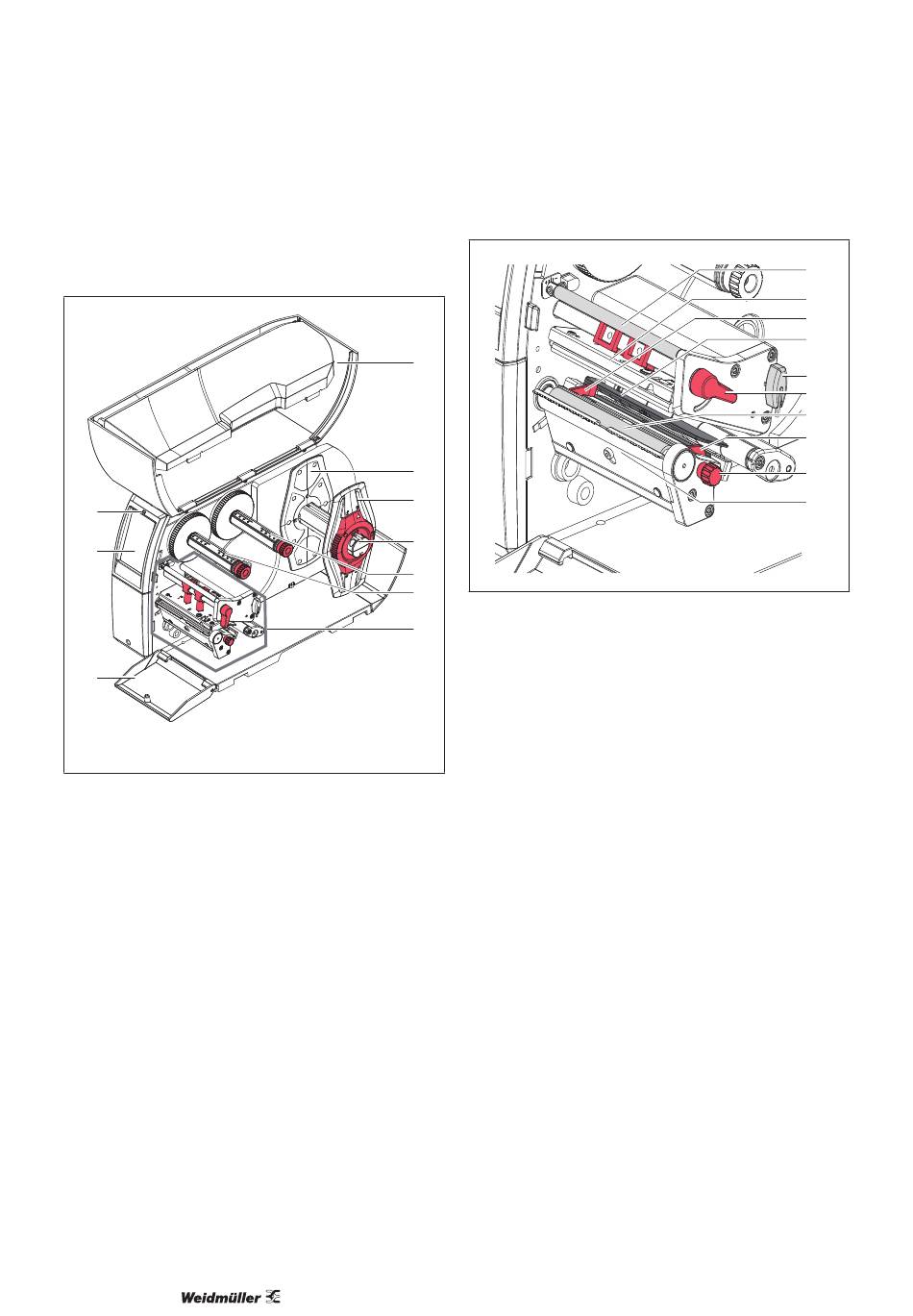 Weidmüller