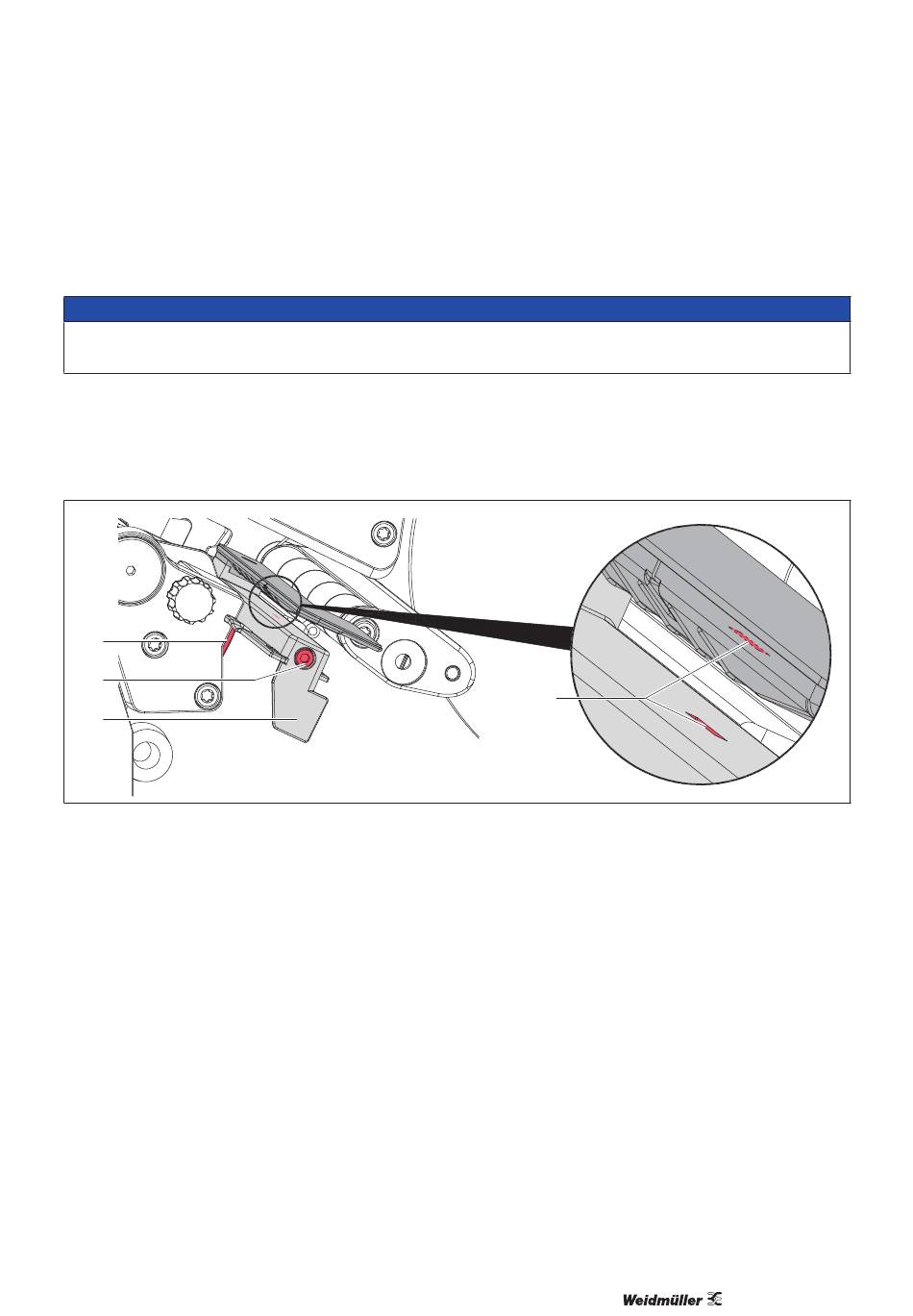 Weidmüller