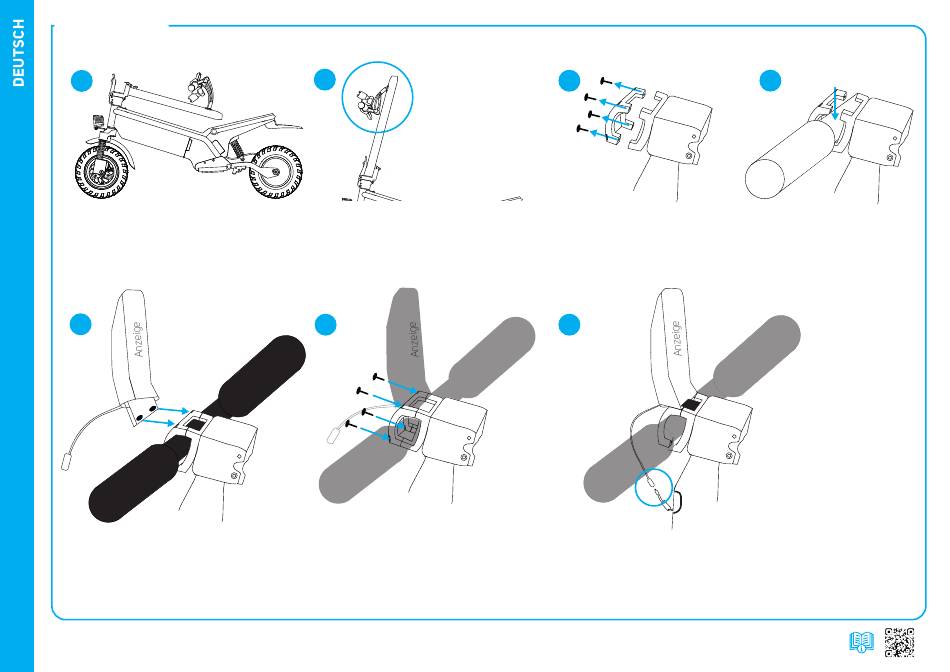 DEUTSCH

Anzeige

Anzeige

Anzeige