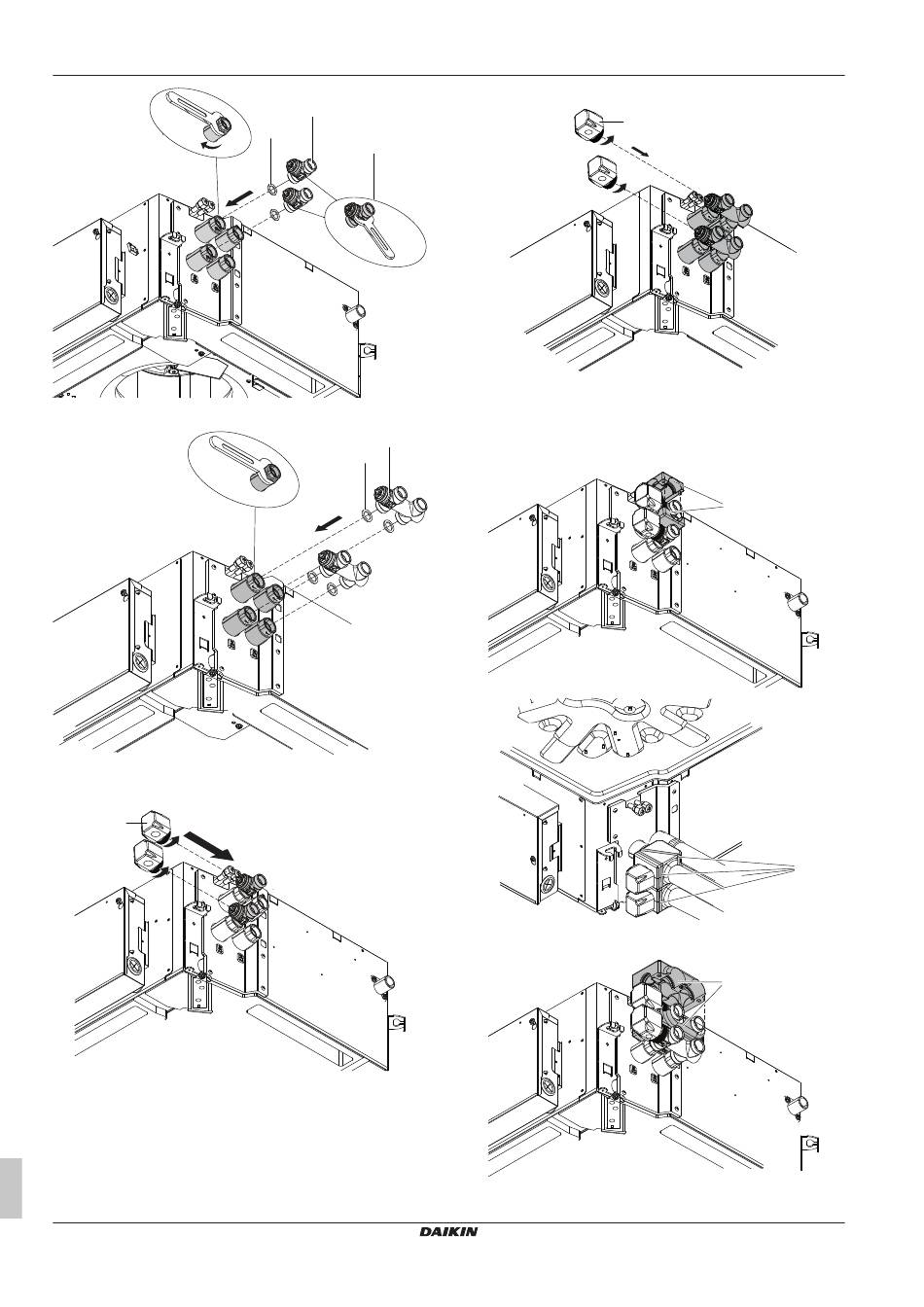 DAIKIN