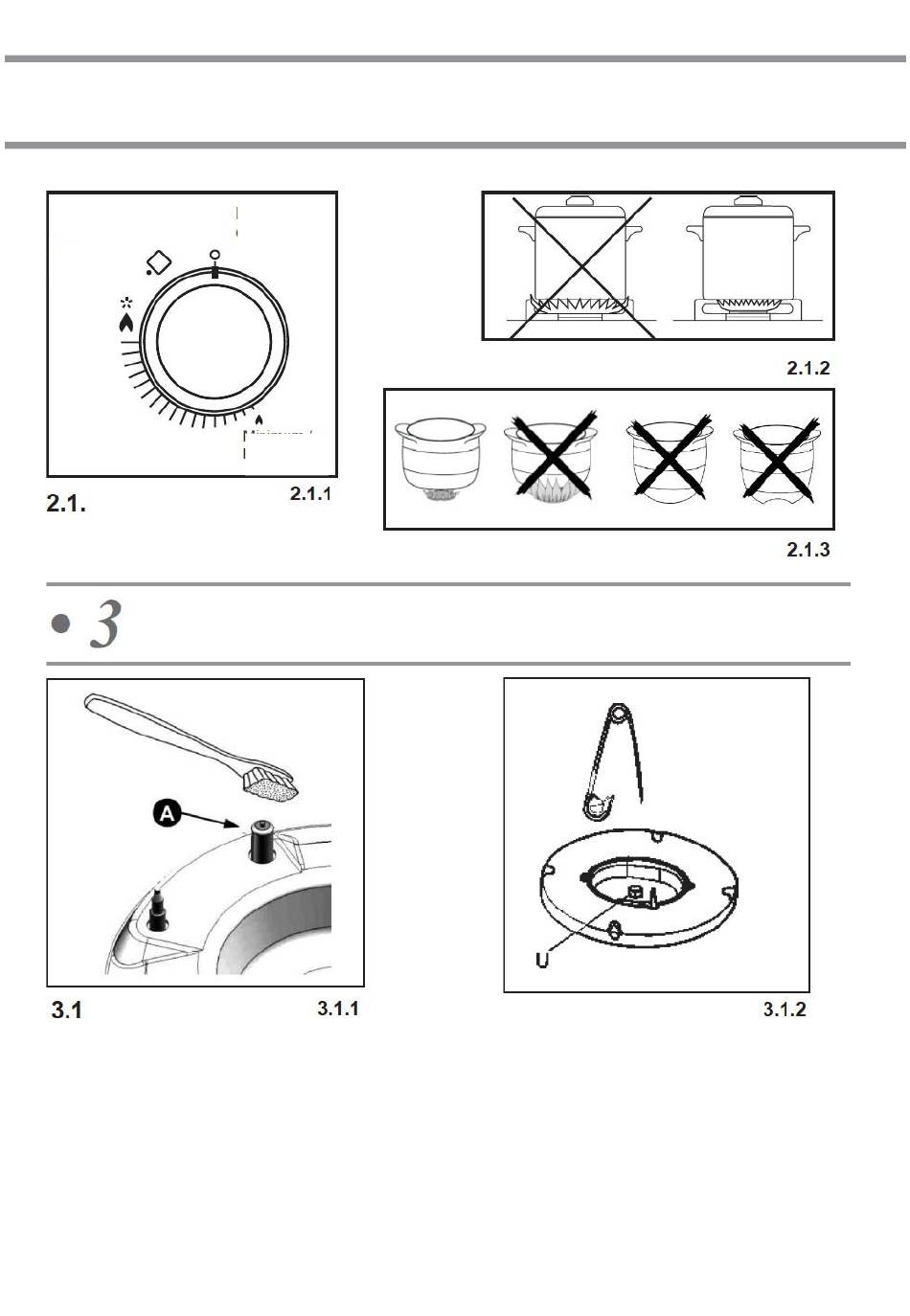 2.1.

2.1.1

2.1.2

2.1.3

• 3

A

3.1

3.1.1

U

3.1.2