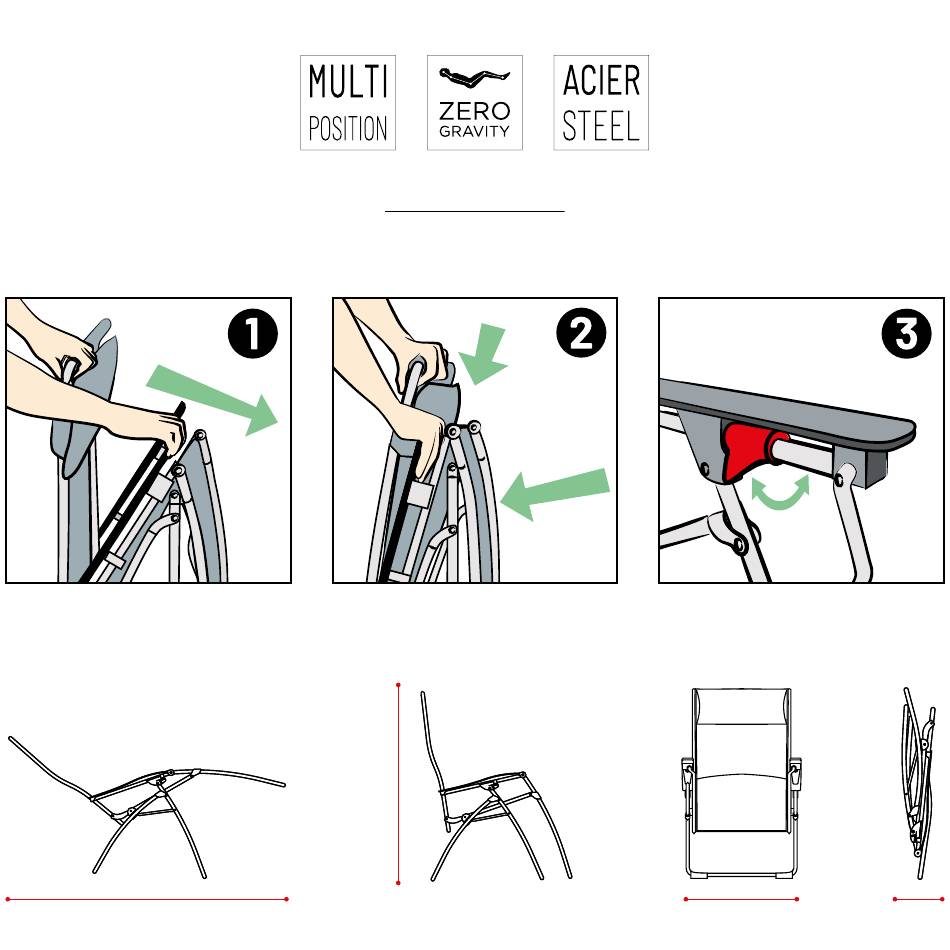 MULTI POSITION

ZERO GRAVITY

ACIER STEEL

1

2

3