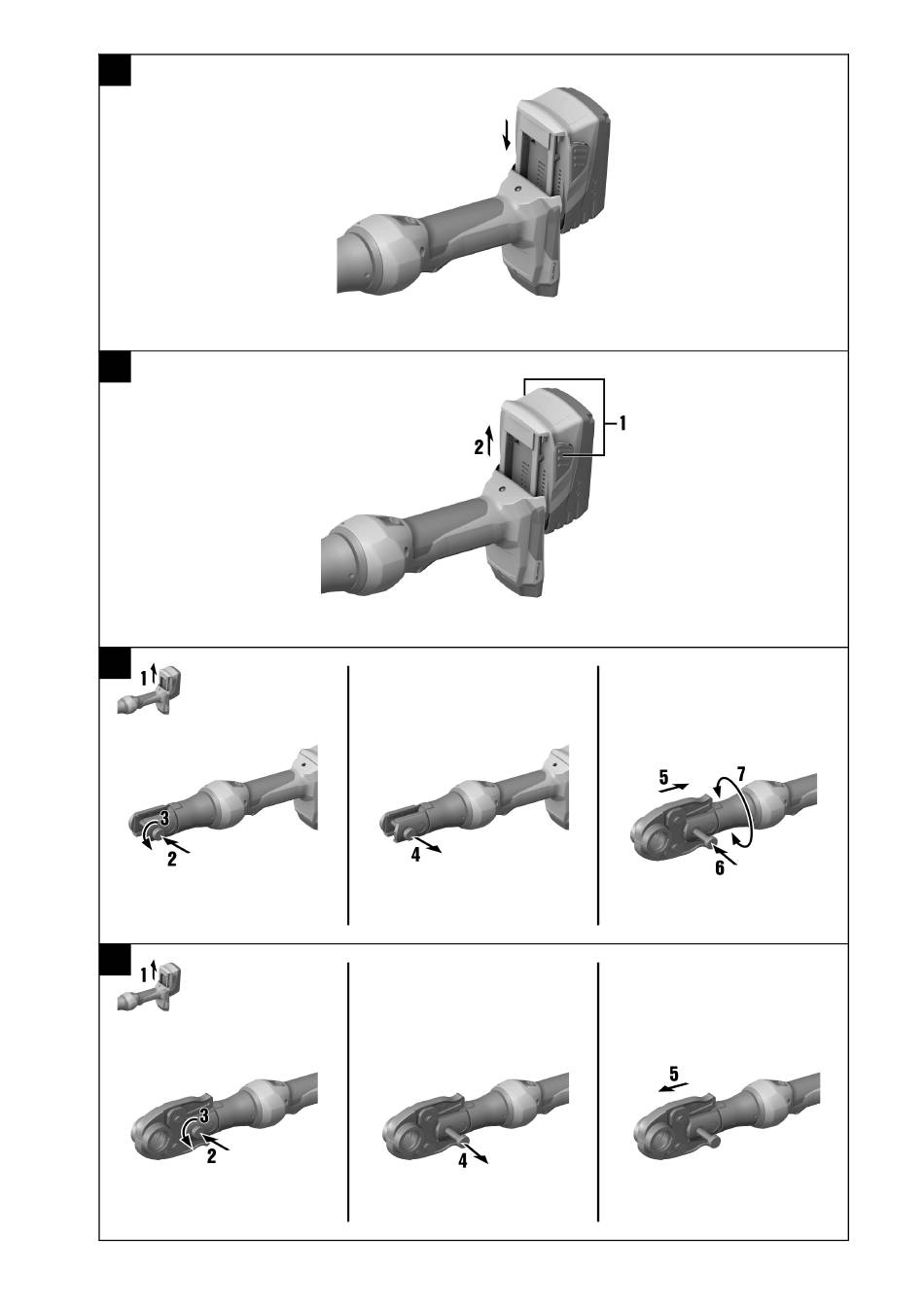 1
2

1
3
2
4
5
7
6

1
3
2
4
5