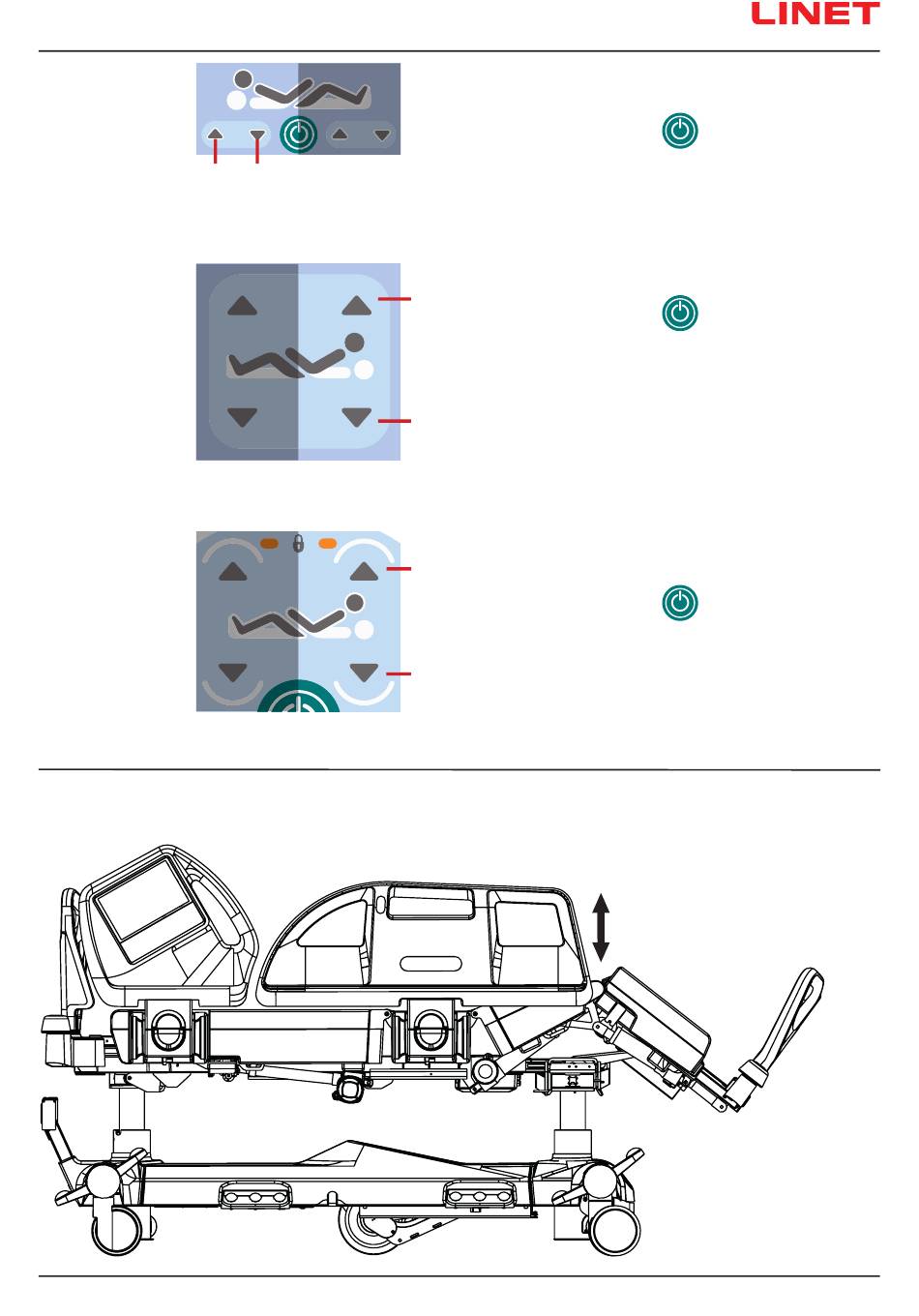 LINET