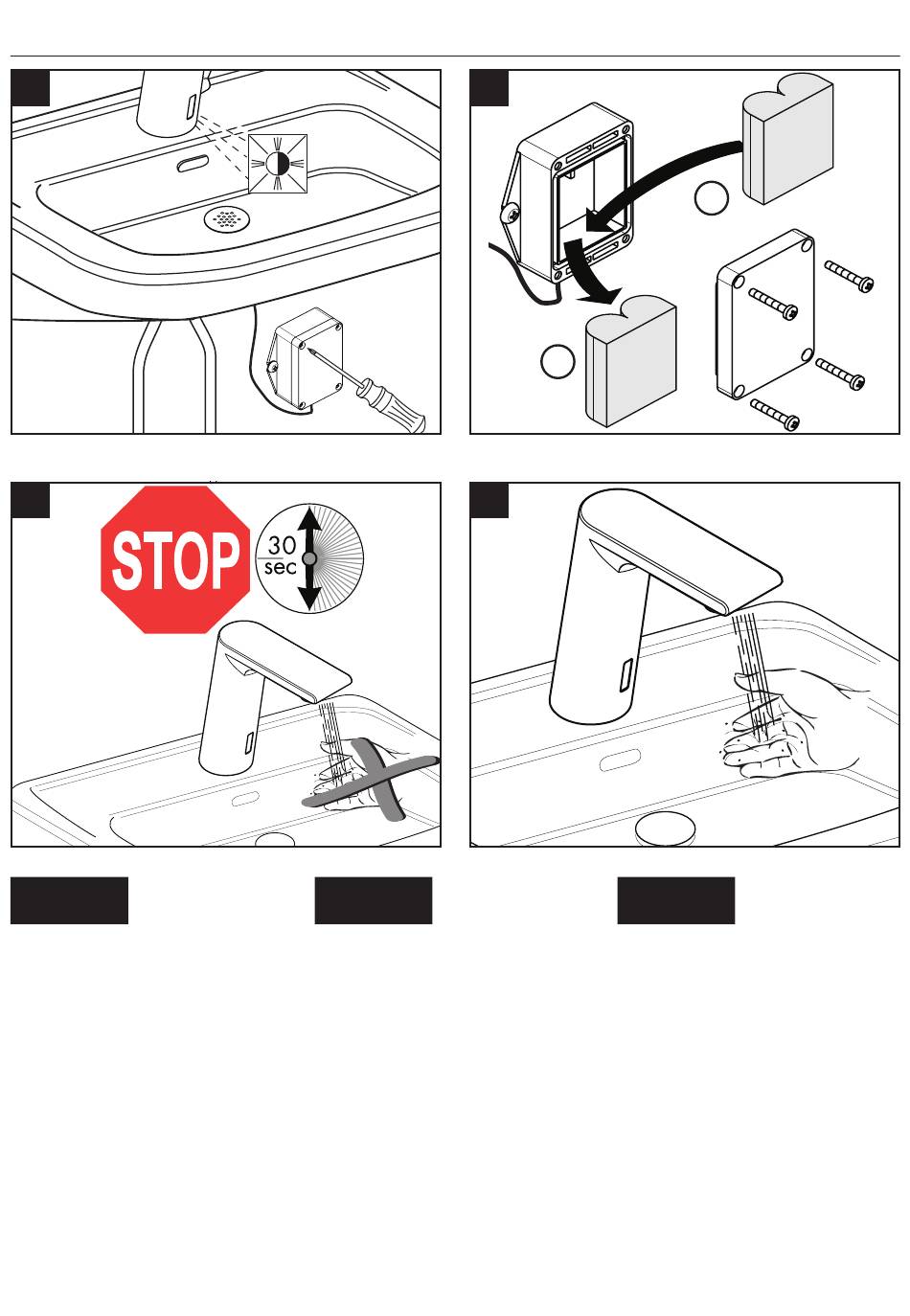 STOP

30
sec