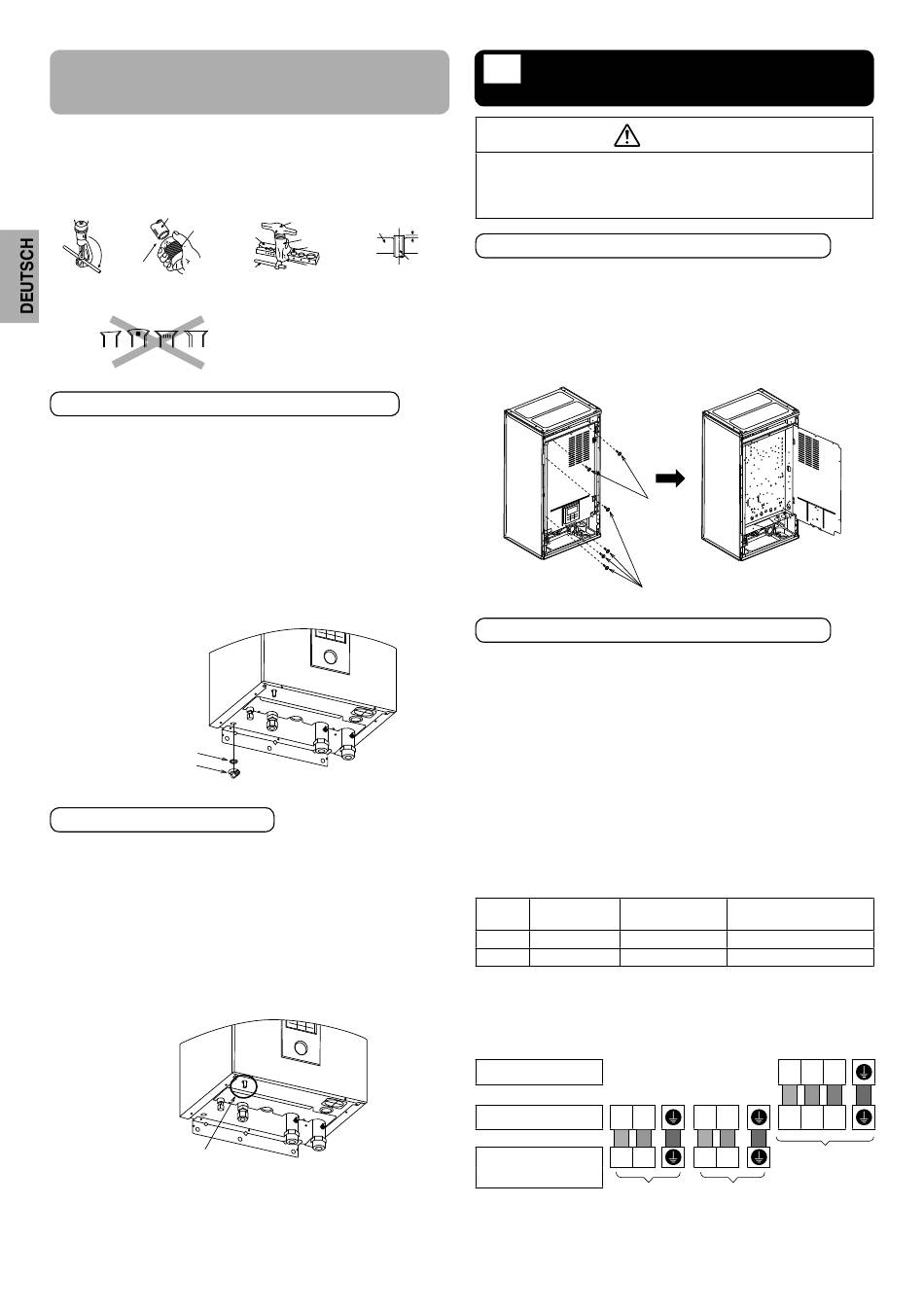 DEUTSCH