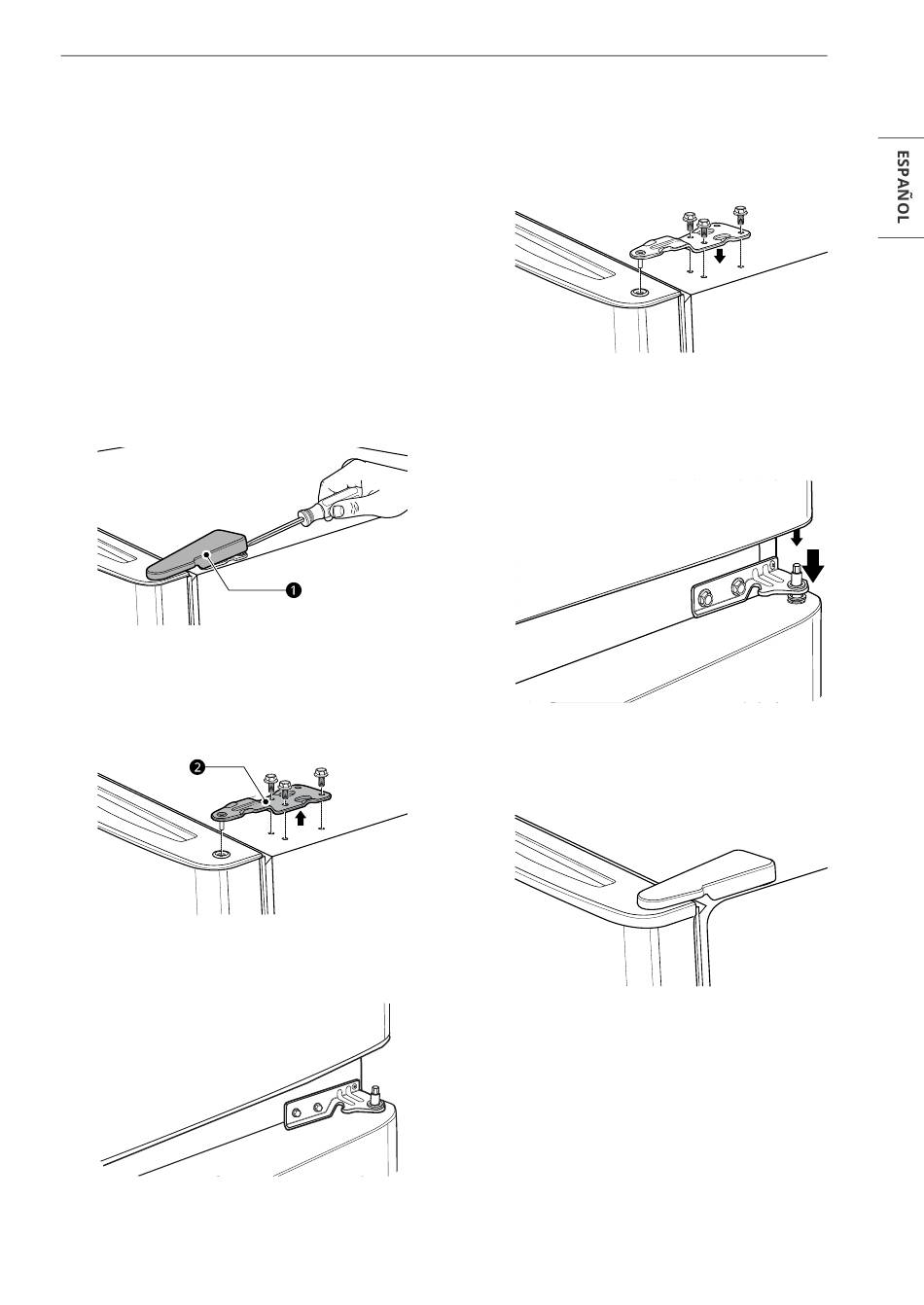 ESPAÑOL

1

2