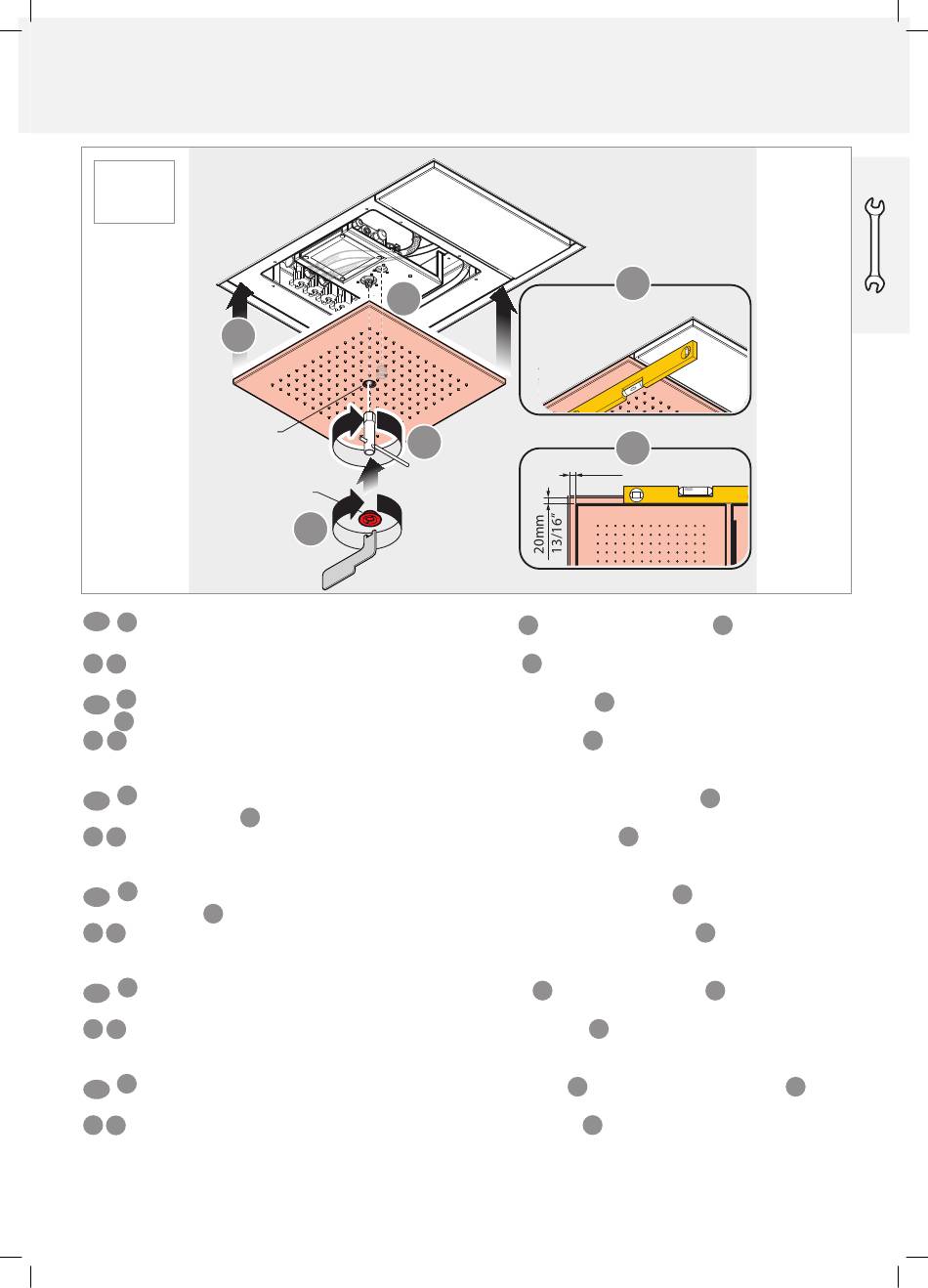 20mm
13/16"