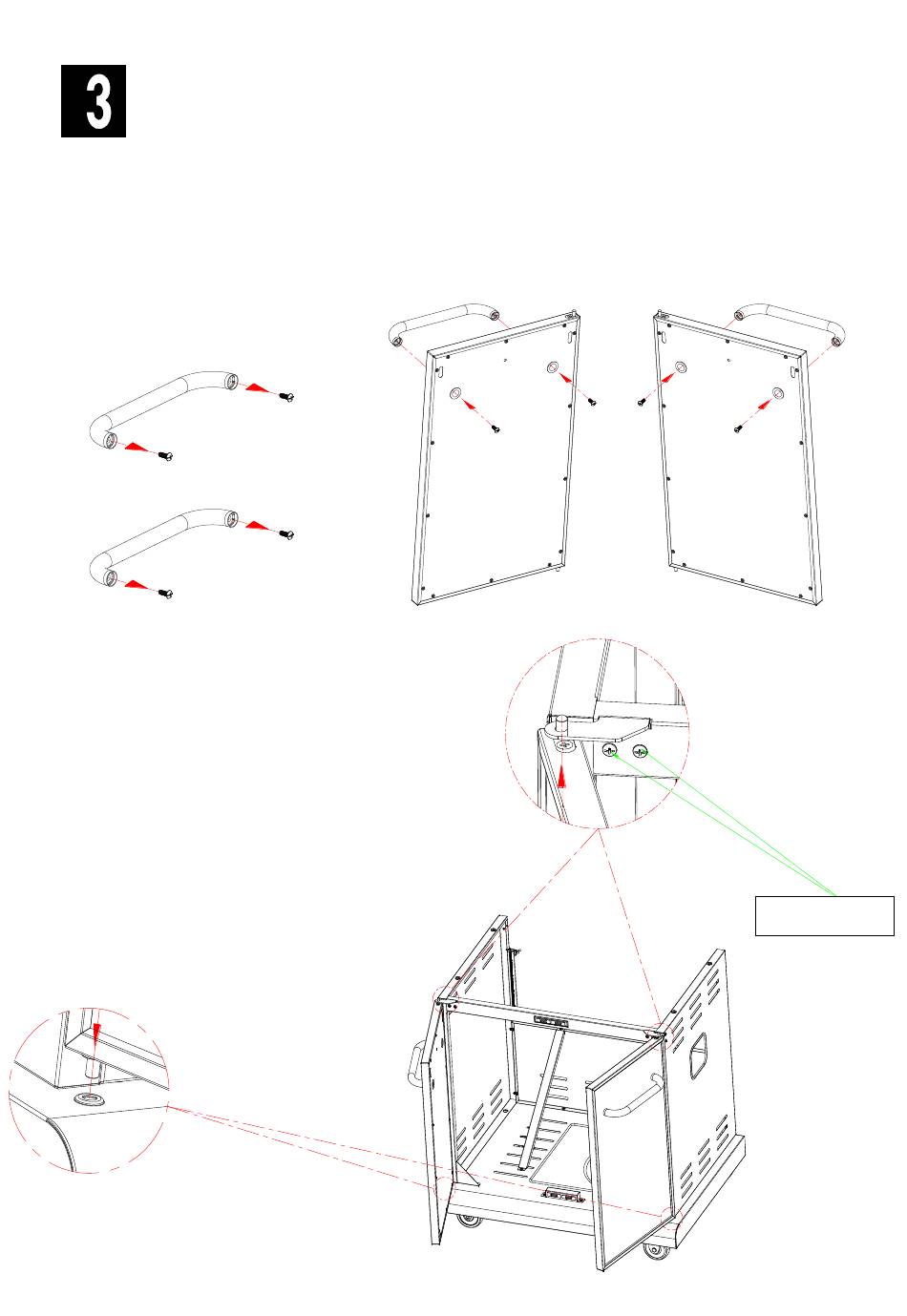 3