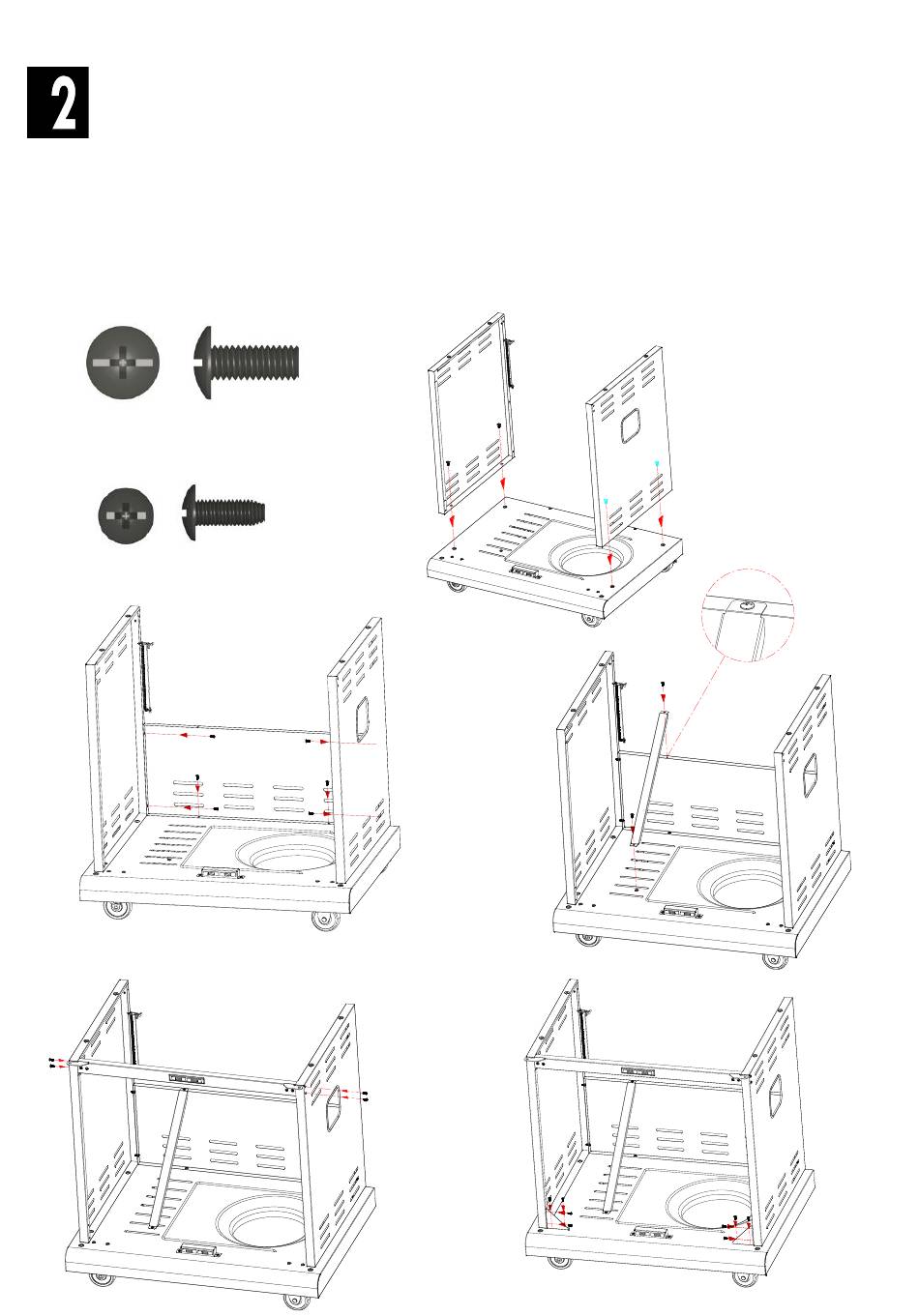 2