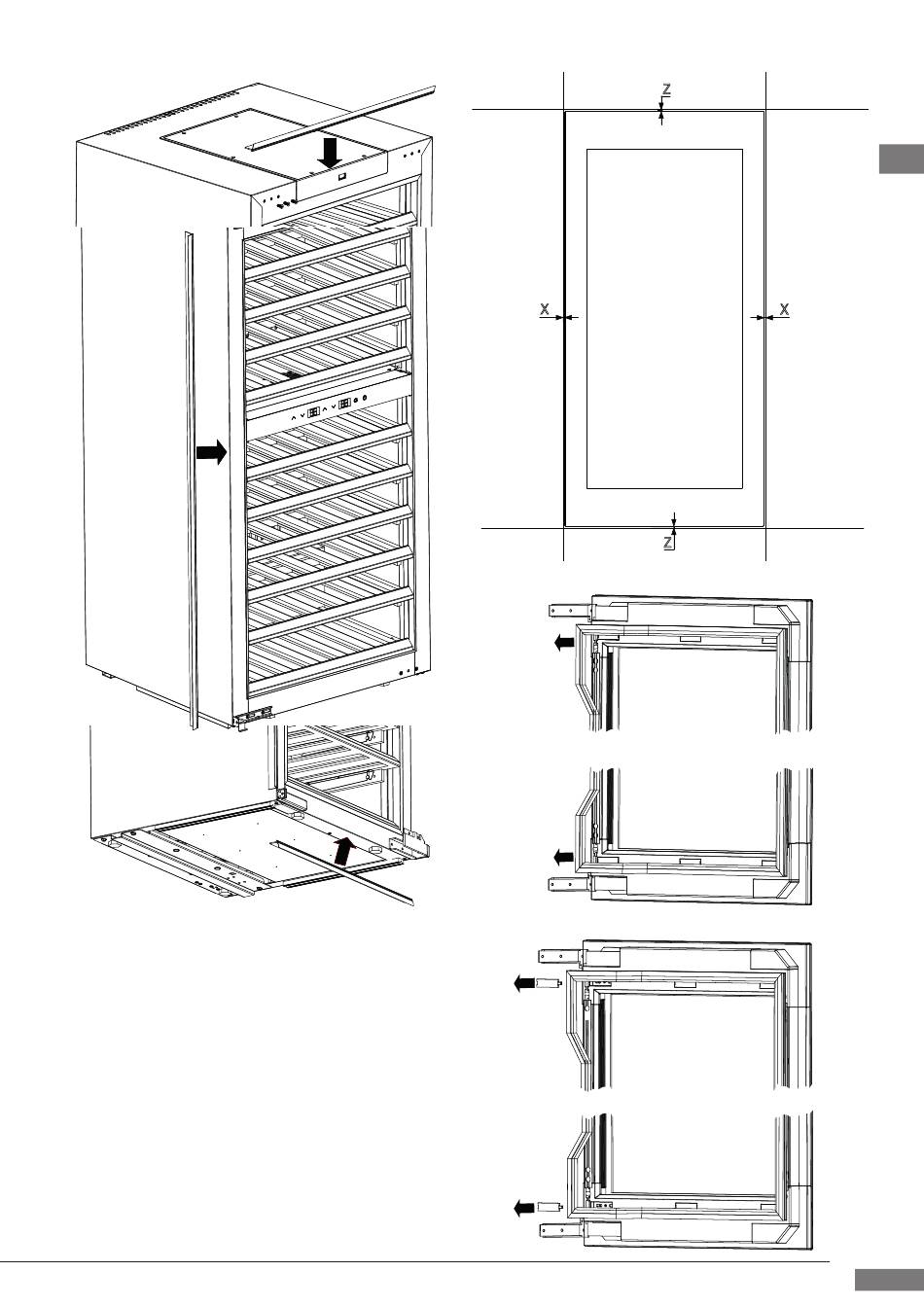 Z

X

X

Z