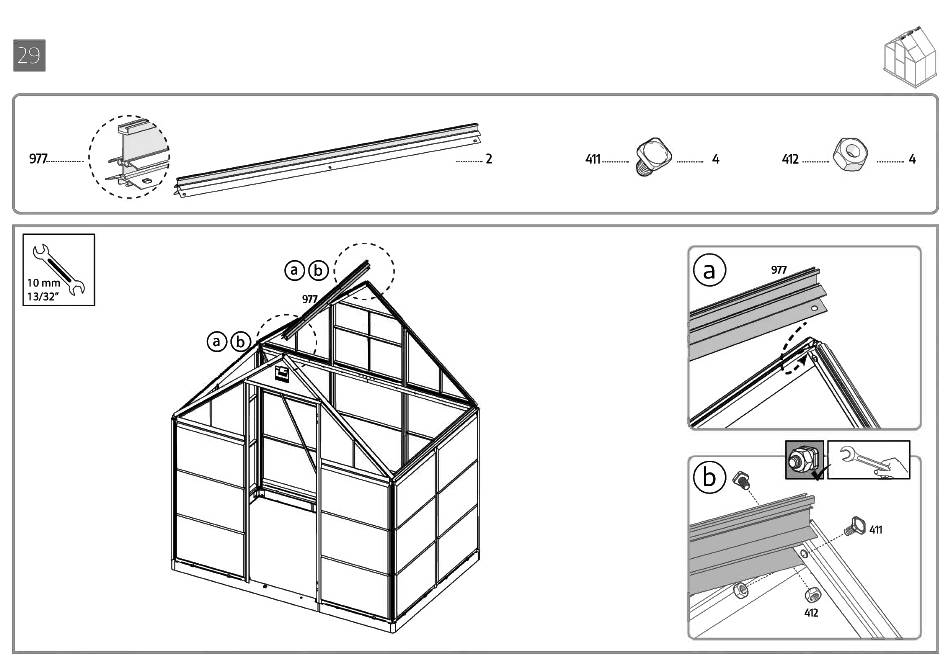 29

977 2

411 4

412 4

10 mm
13/32"

a b
977
a b

a
977

b
411
412