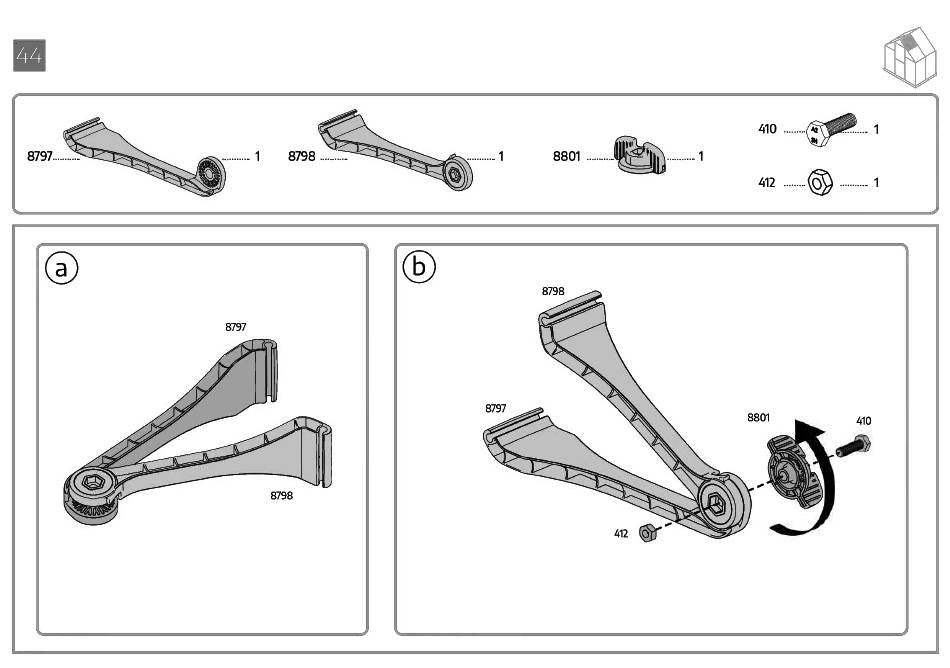 44

8797 1
8798 1
8801 1
410 1
412 1

a
8797
8798

b
8798
8797
8801
410
412