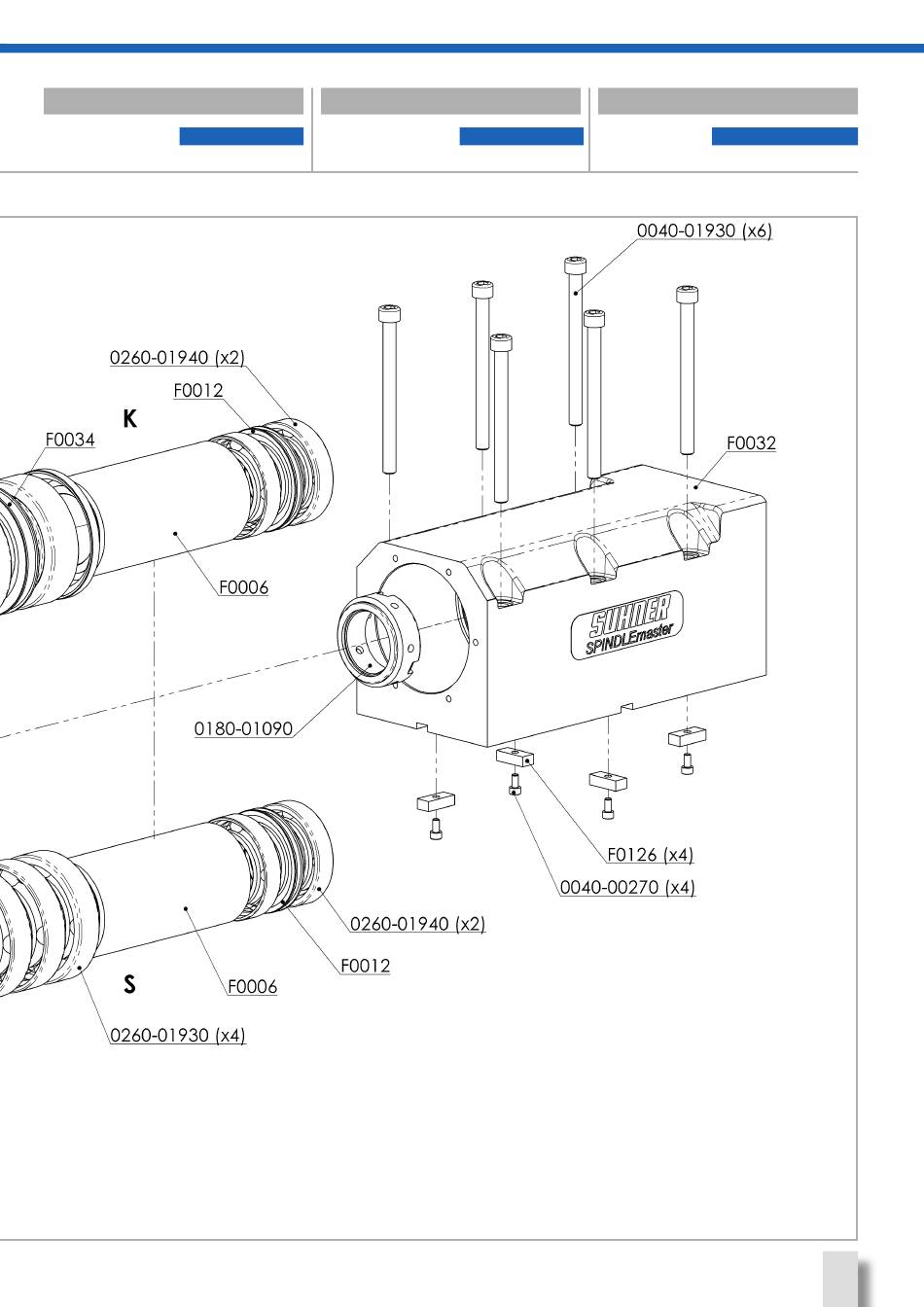 0040-01930 (x6)

0260-01940 (x2)

F0012

K

F0034

F0032

F0006

SUHNER
SPINDLEmaster

0180-01090

F0126 (x4)

0040-00270 (x4)

0260-01940 (x2)

F0012

S

F0006

0260-01930 (x4)