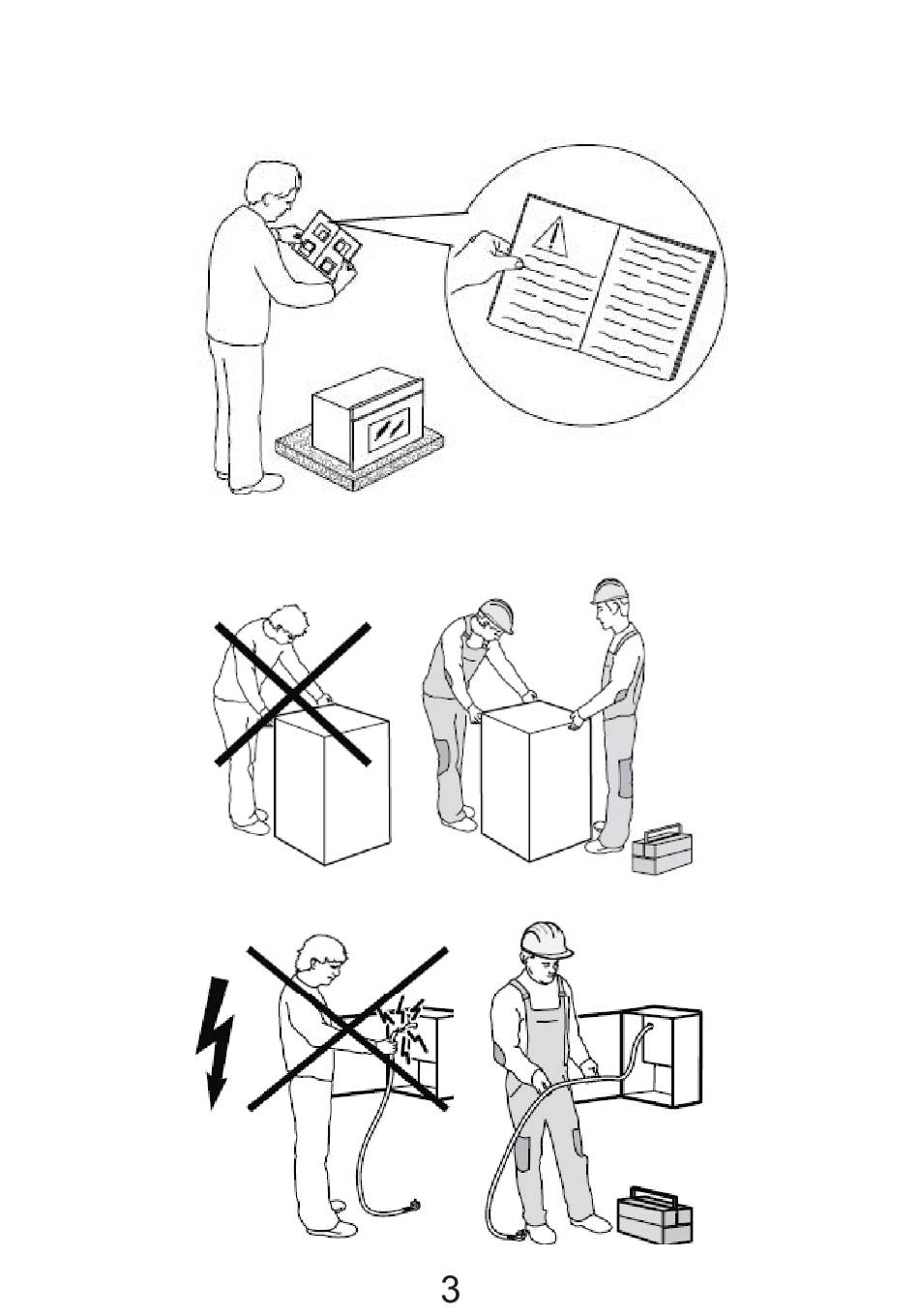 3