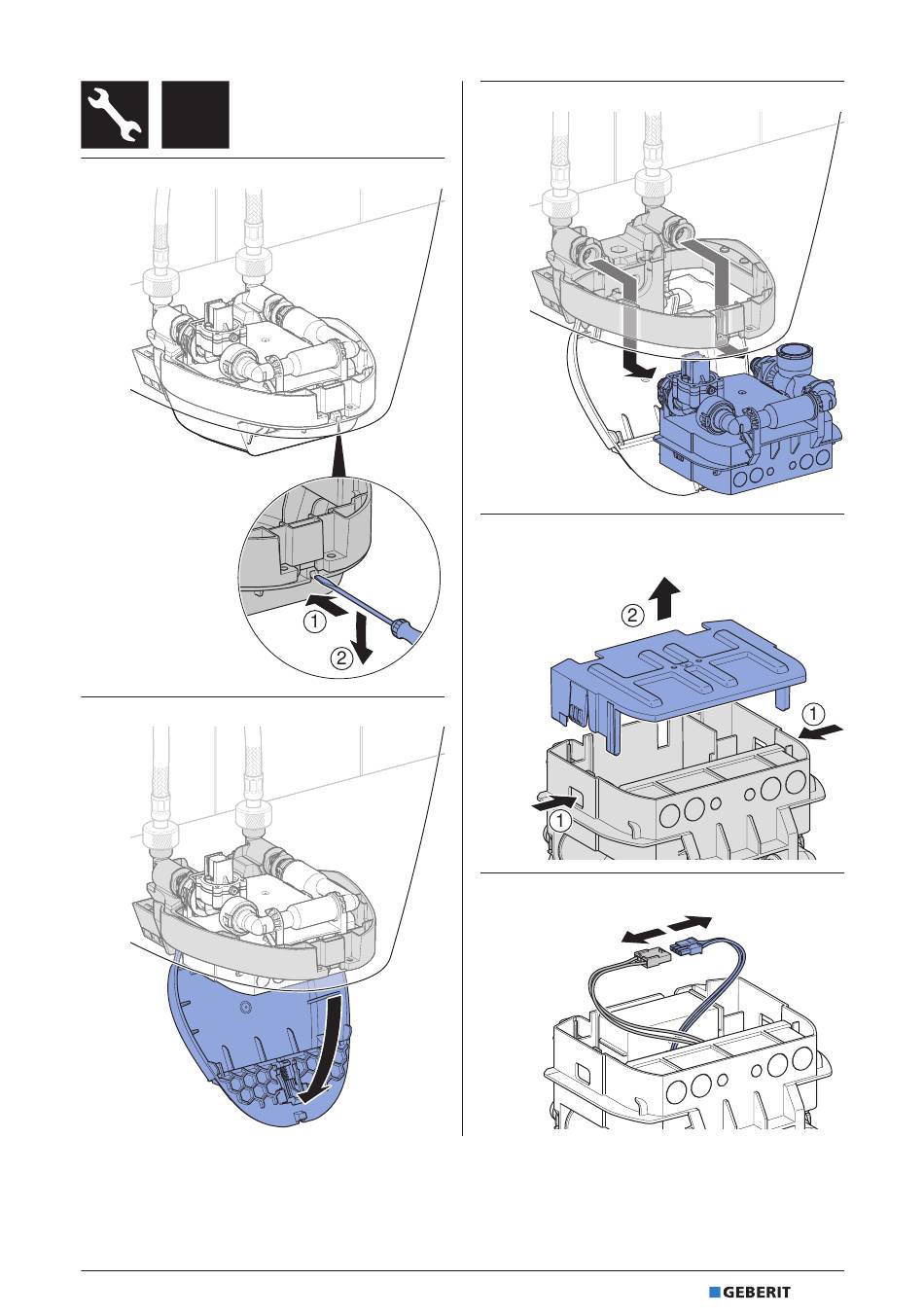 ①
②

②
①
①

GEBERIT