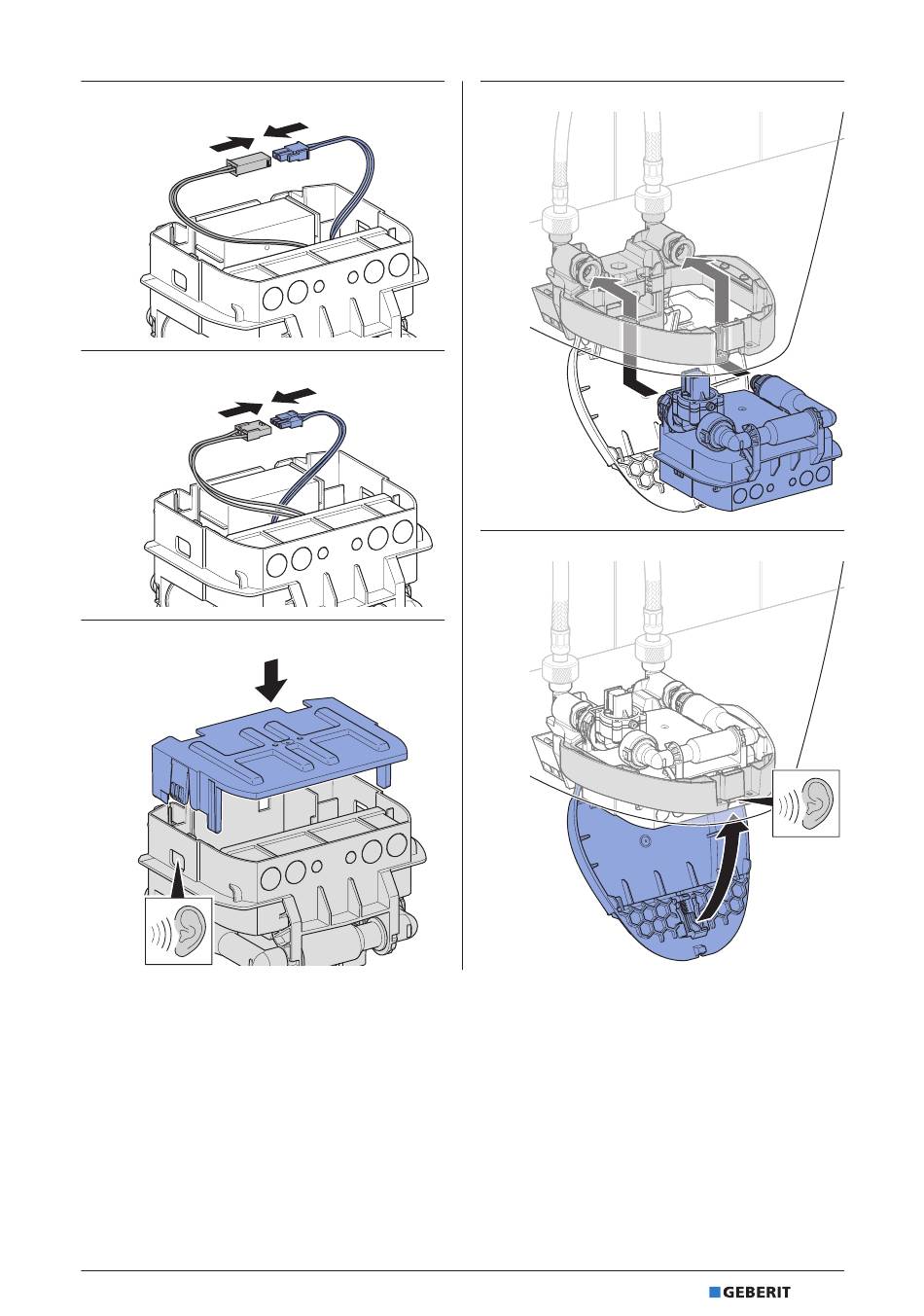 GEBERIT