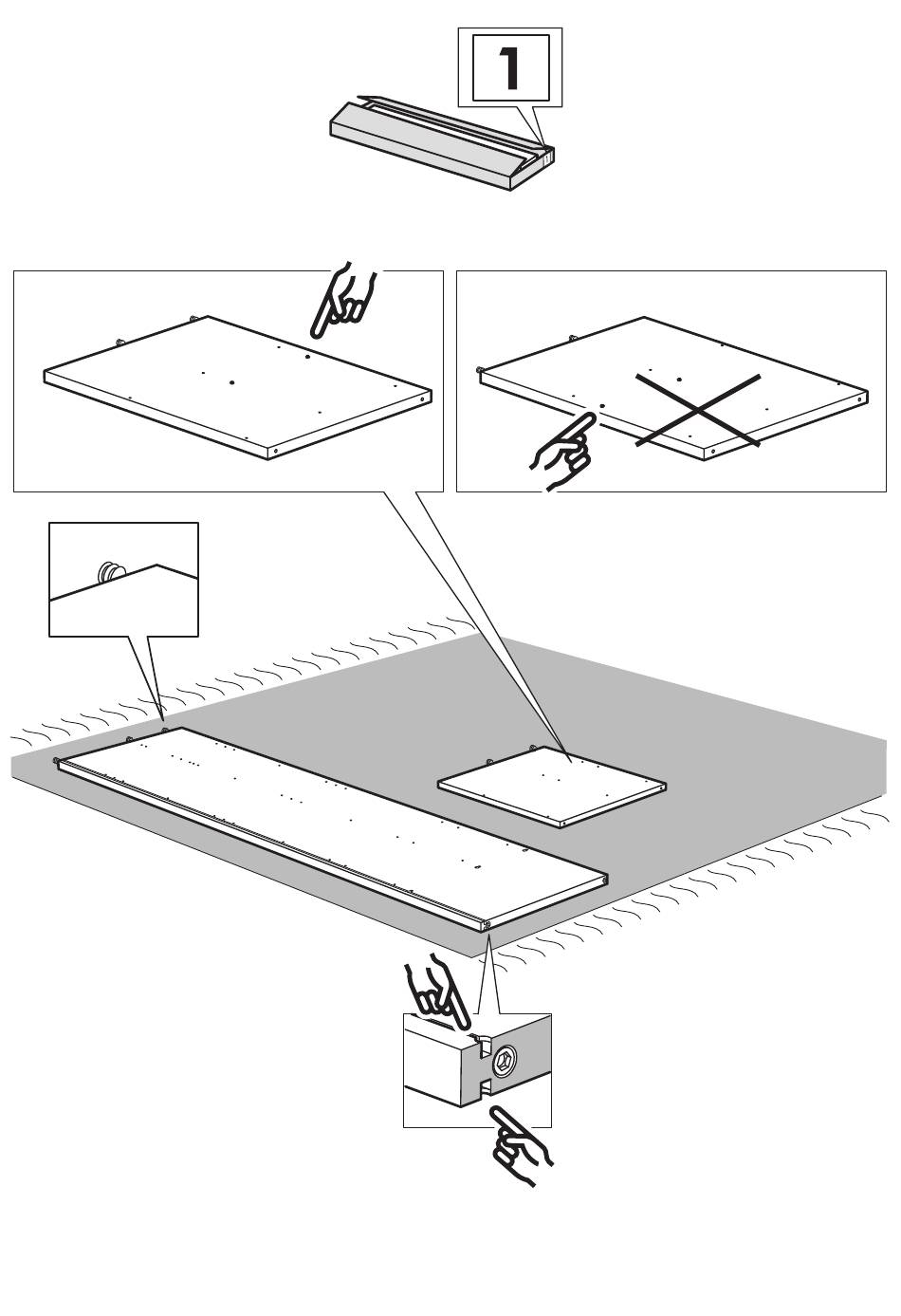 1