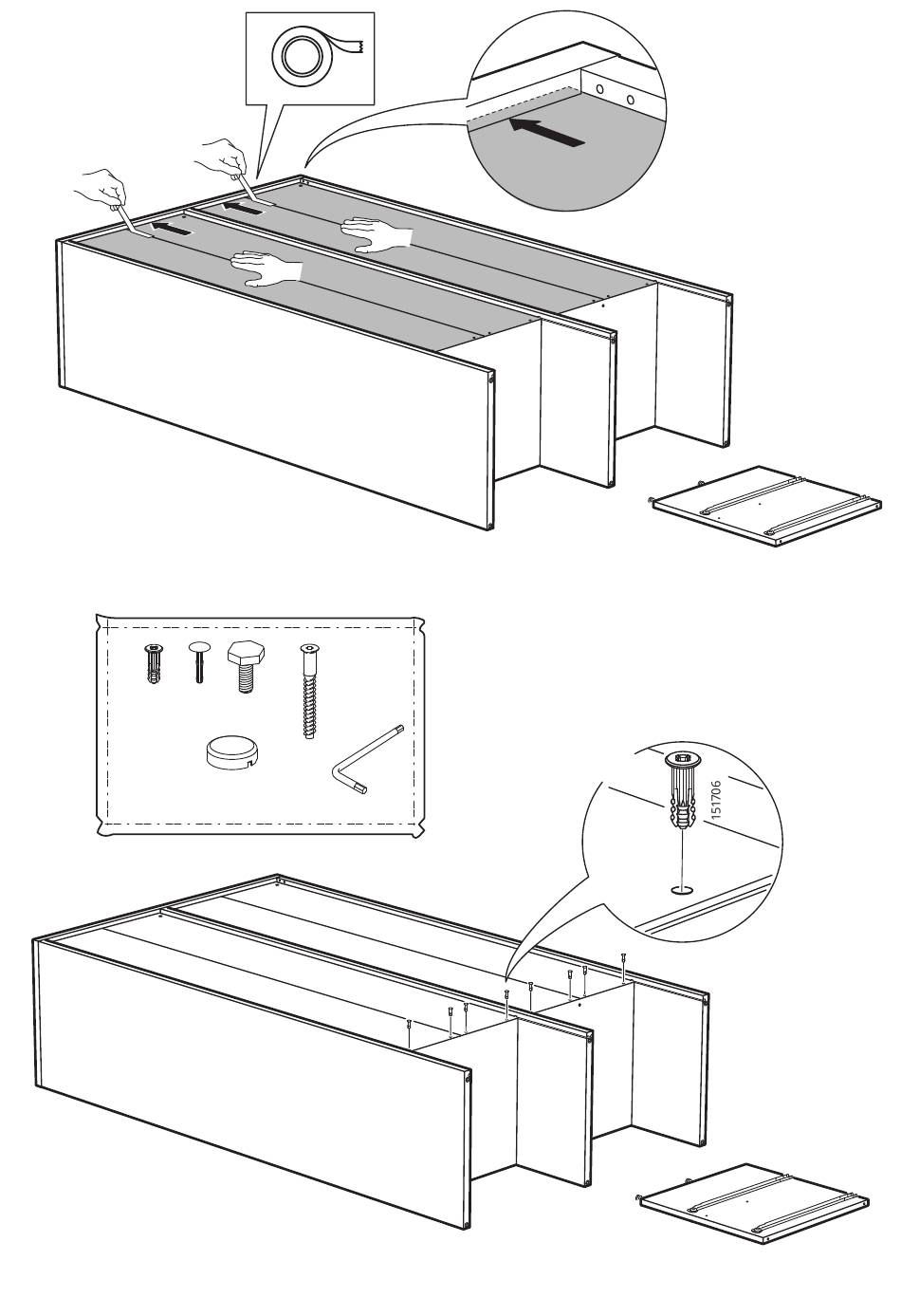 151706