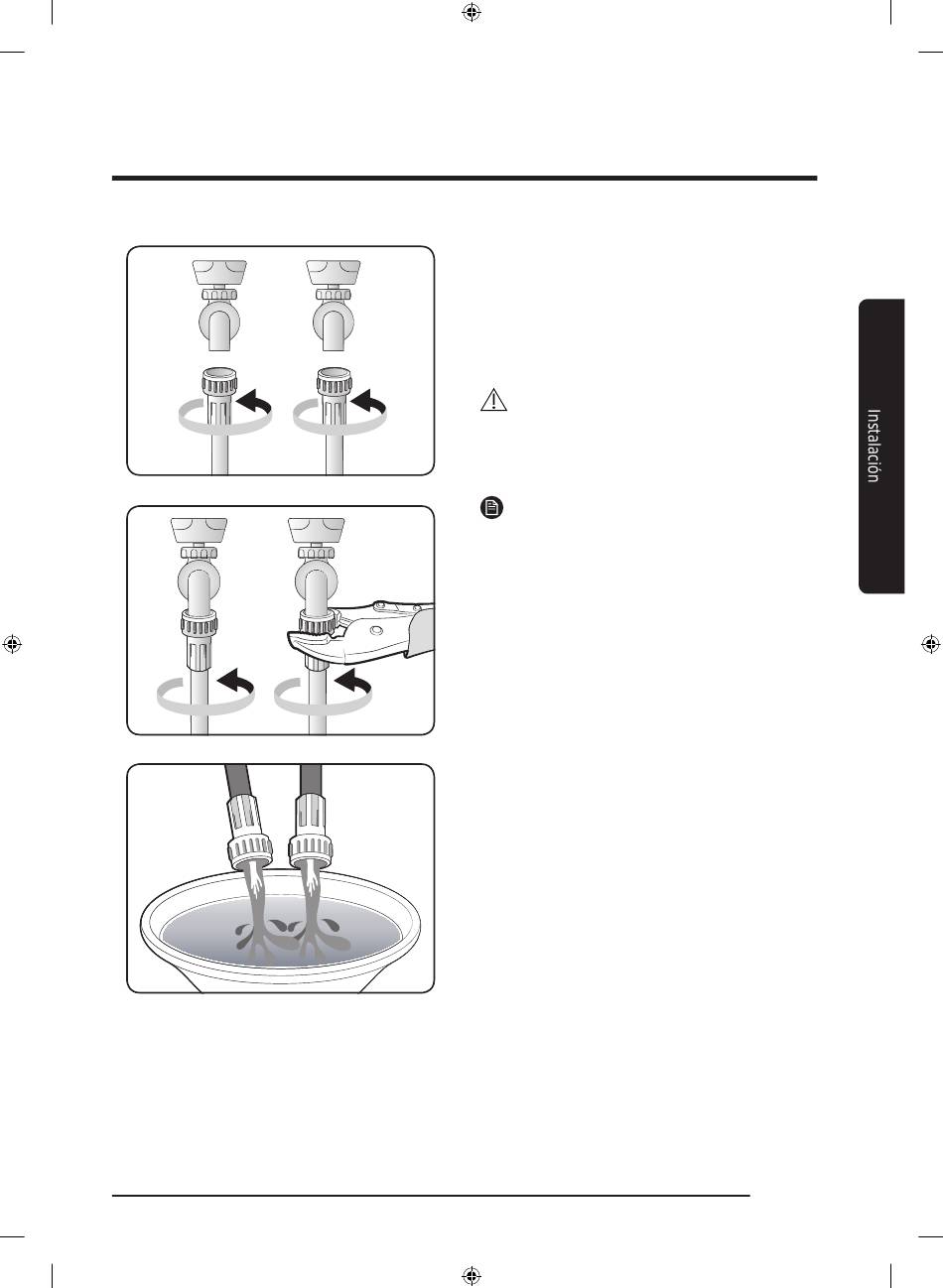 Instalación