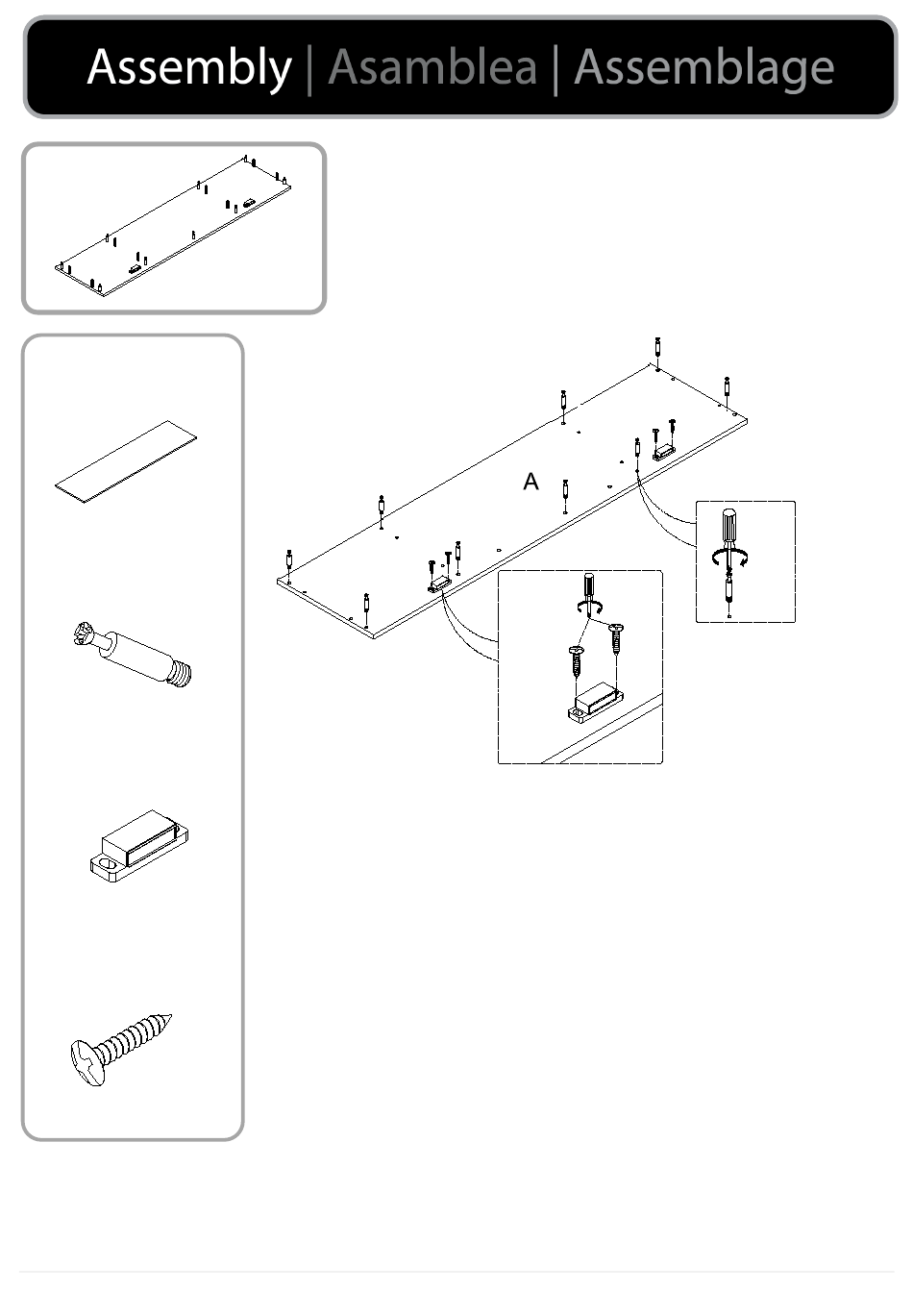 Assembly | Asamblea | Assemblage

A