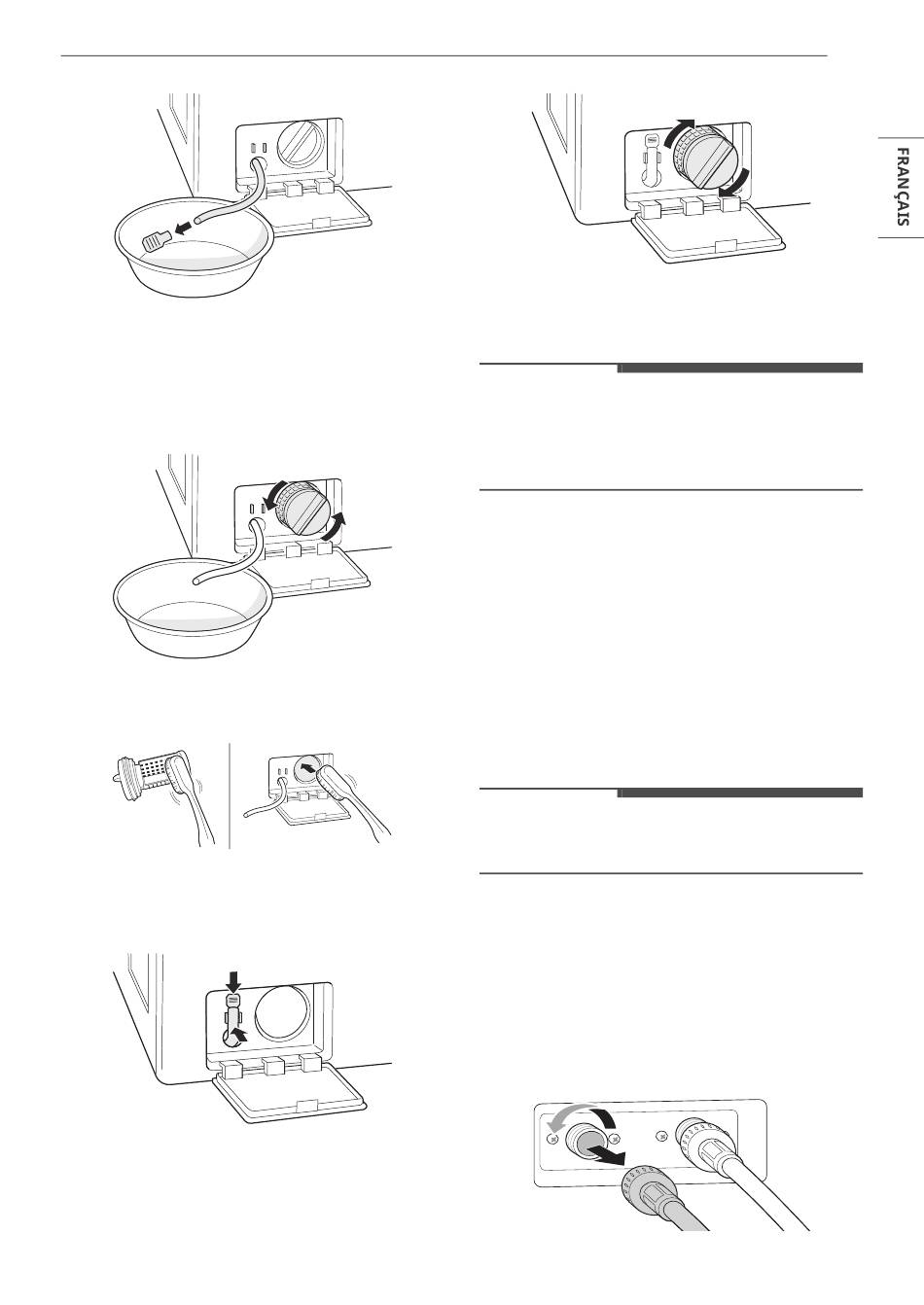 FRANÇAIS