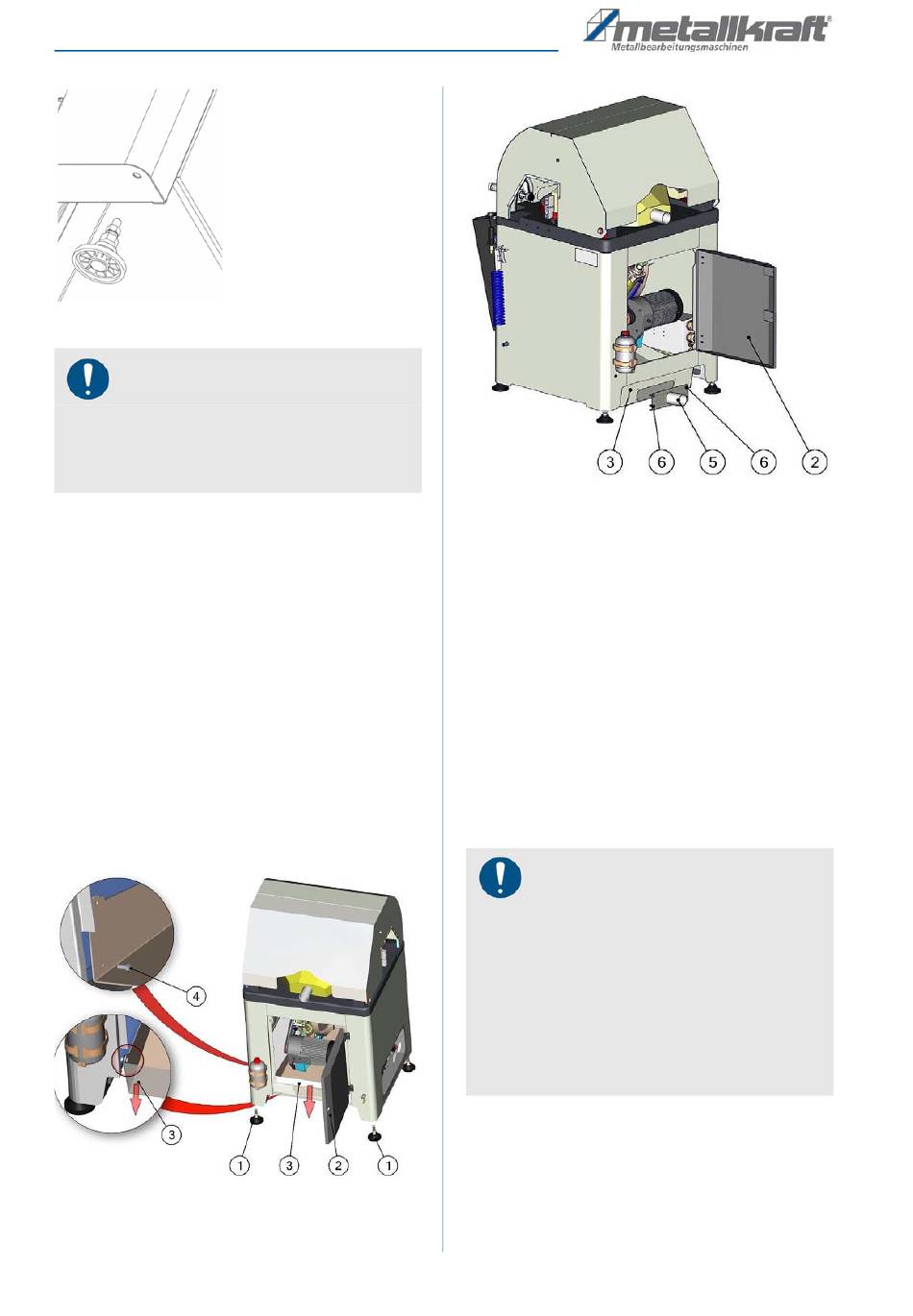 metallkraft®
Metallbearbeitungsmaschinen

4

3

1

3

2

1

3

6

5

6

2