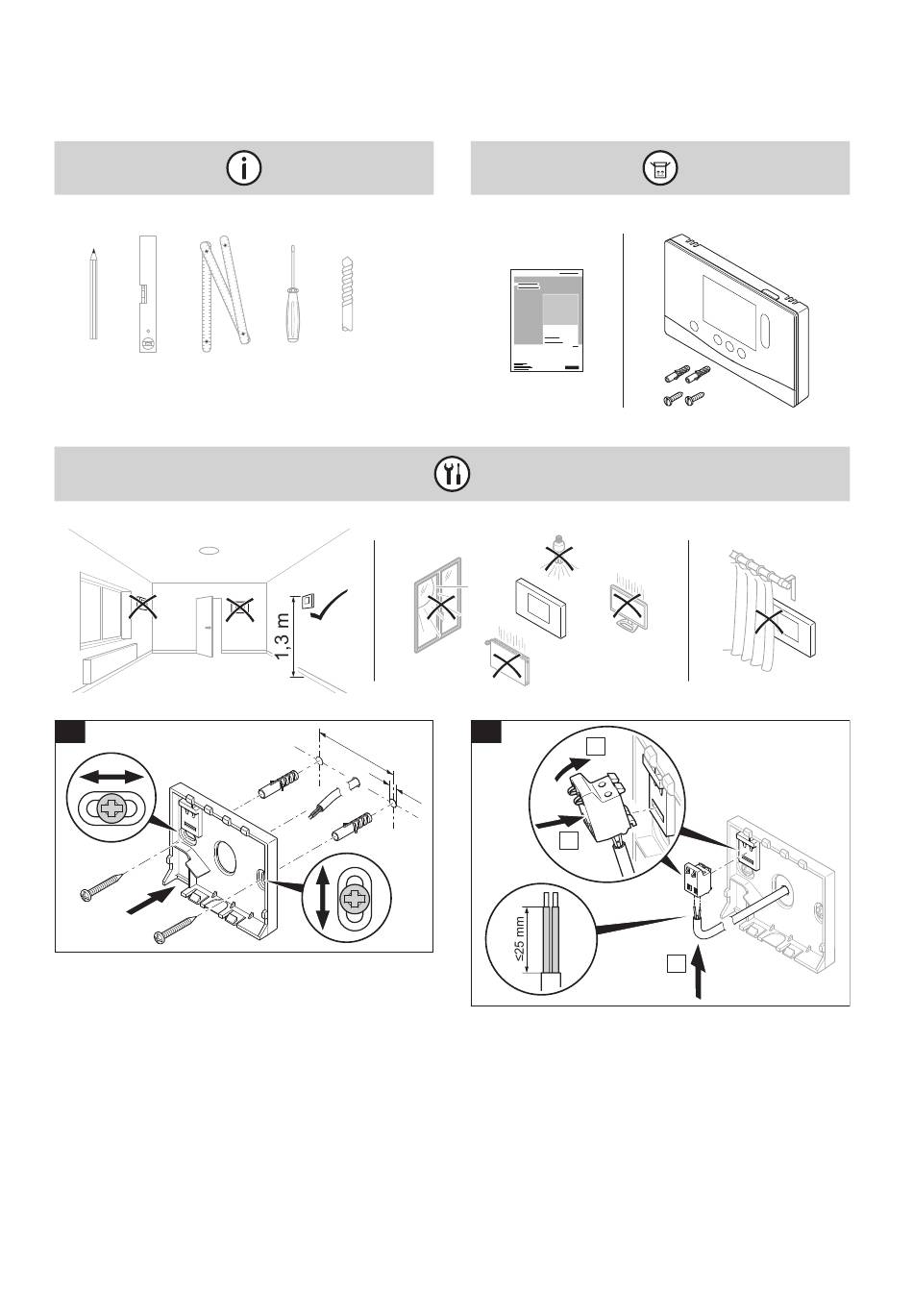 1,3 m

≤25 mm